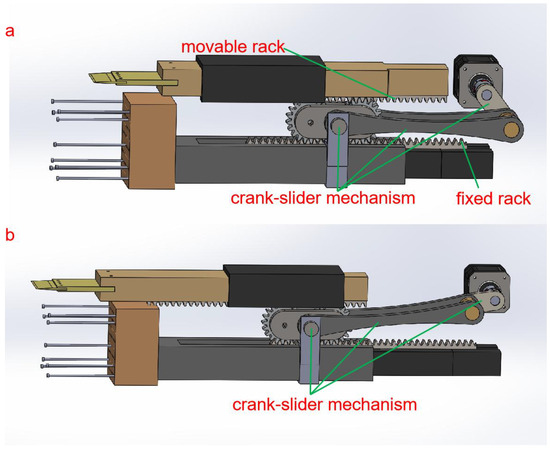 a

movable rack

crank-slider mechanism

fixed rack

b

crank-slider mechanism