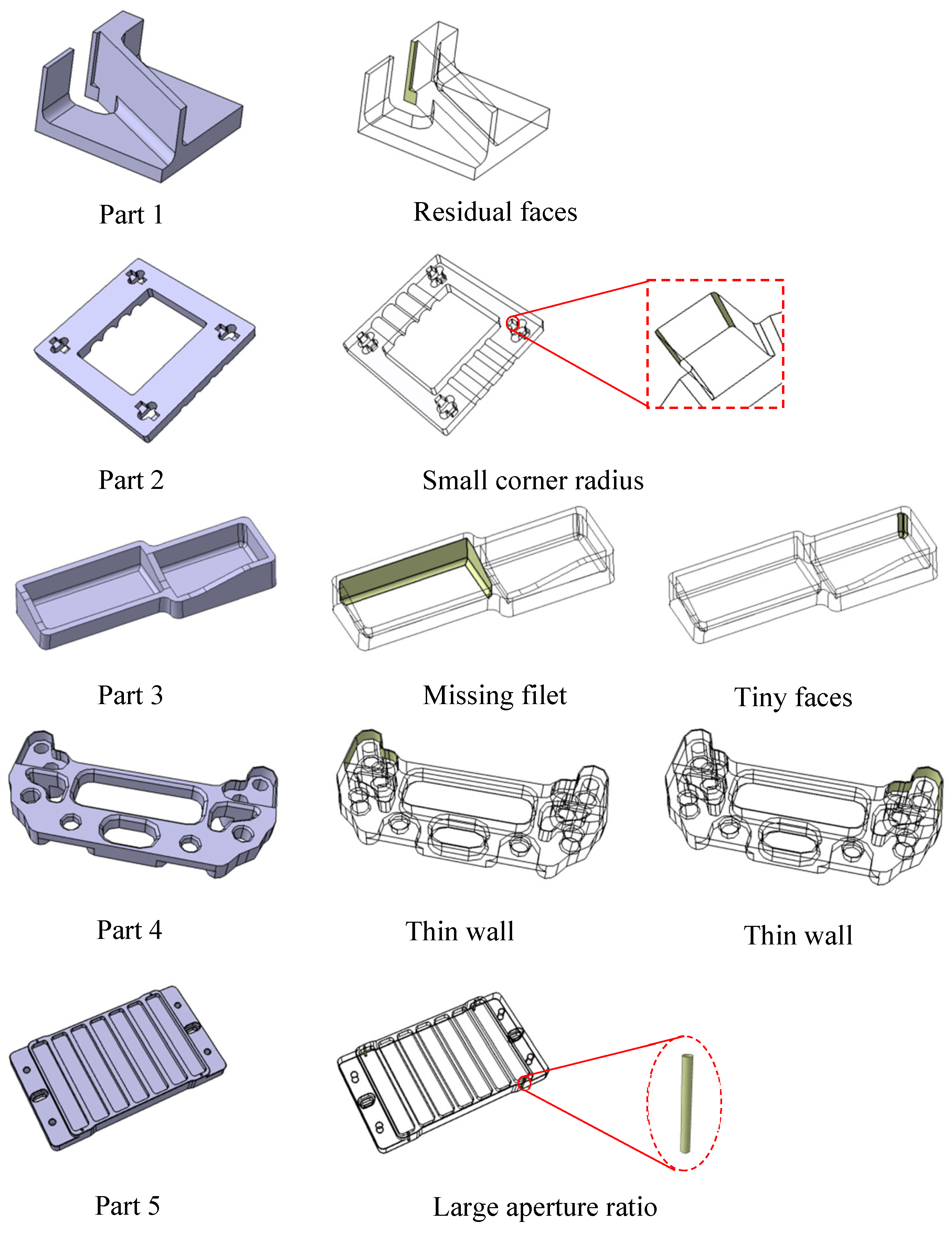 Part 1

Residual faces

Part 2

Small corner radius

Part 3

Missing filet

Tiny faces

Part 4

Thin wall

Thin wall

Part 5

Large aperture ratio