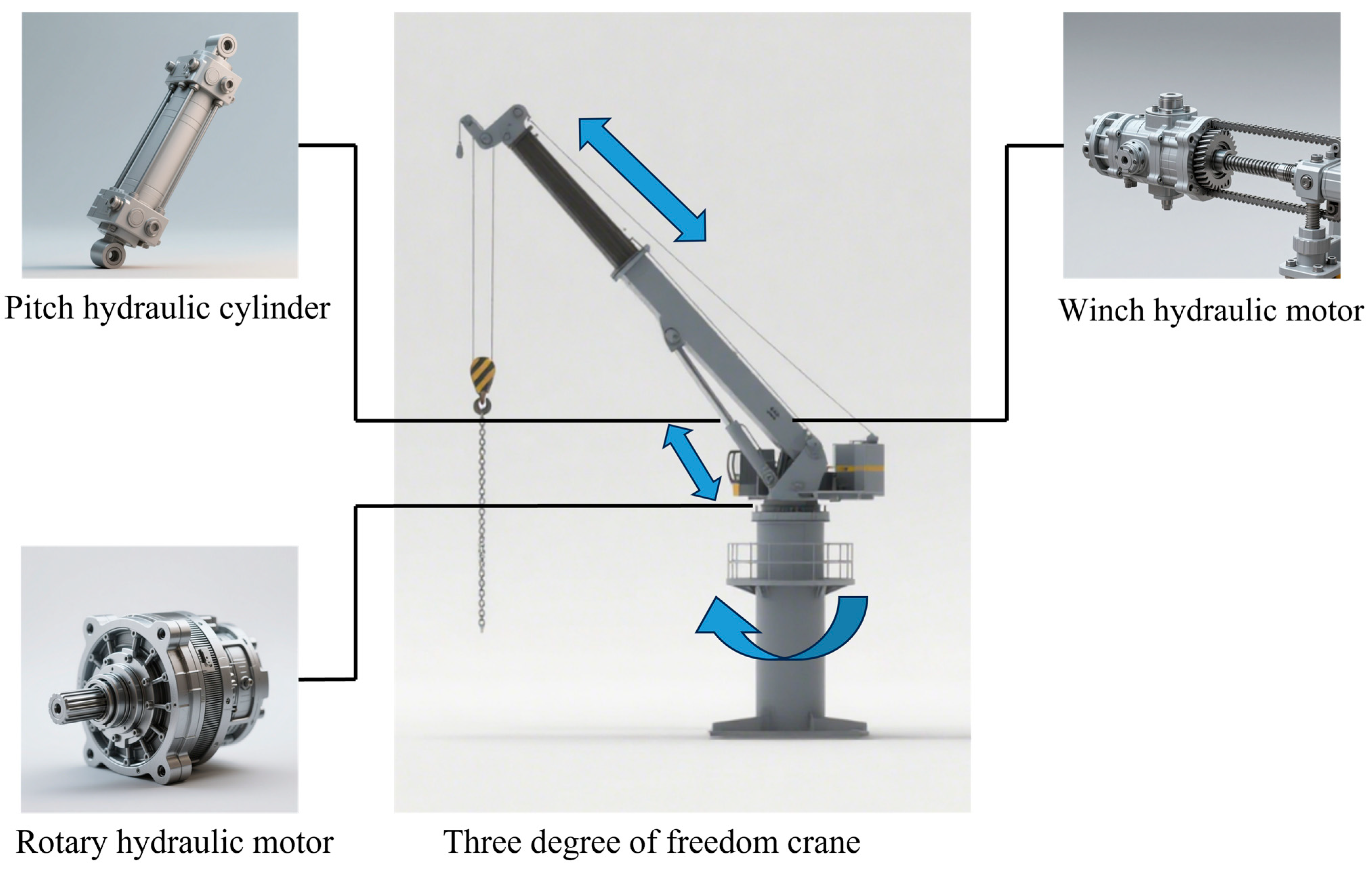 Pitch hydraulic cylinder

Winch hydraulic motor

Rotary hydraulic motor

Three degree of freedom crane