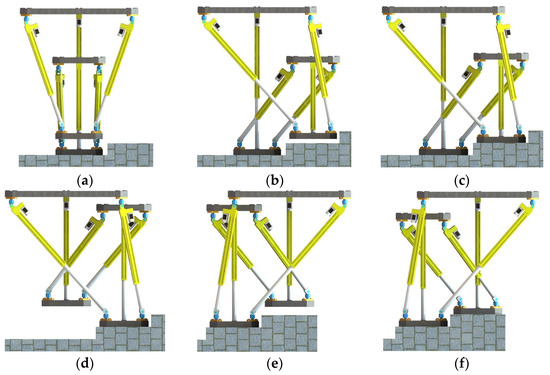 (a)
(b)
(c)
(d)
(e)
(f)