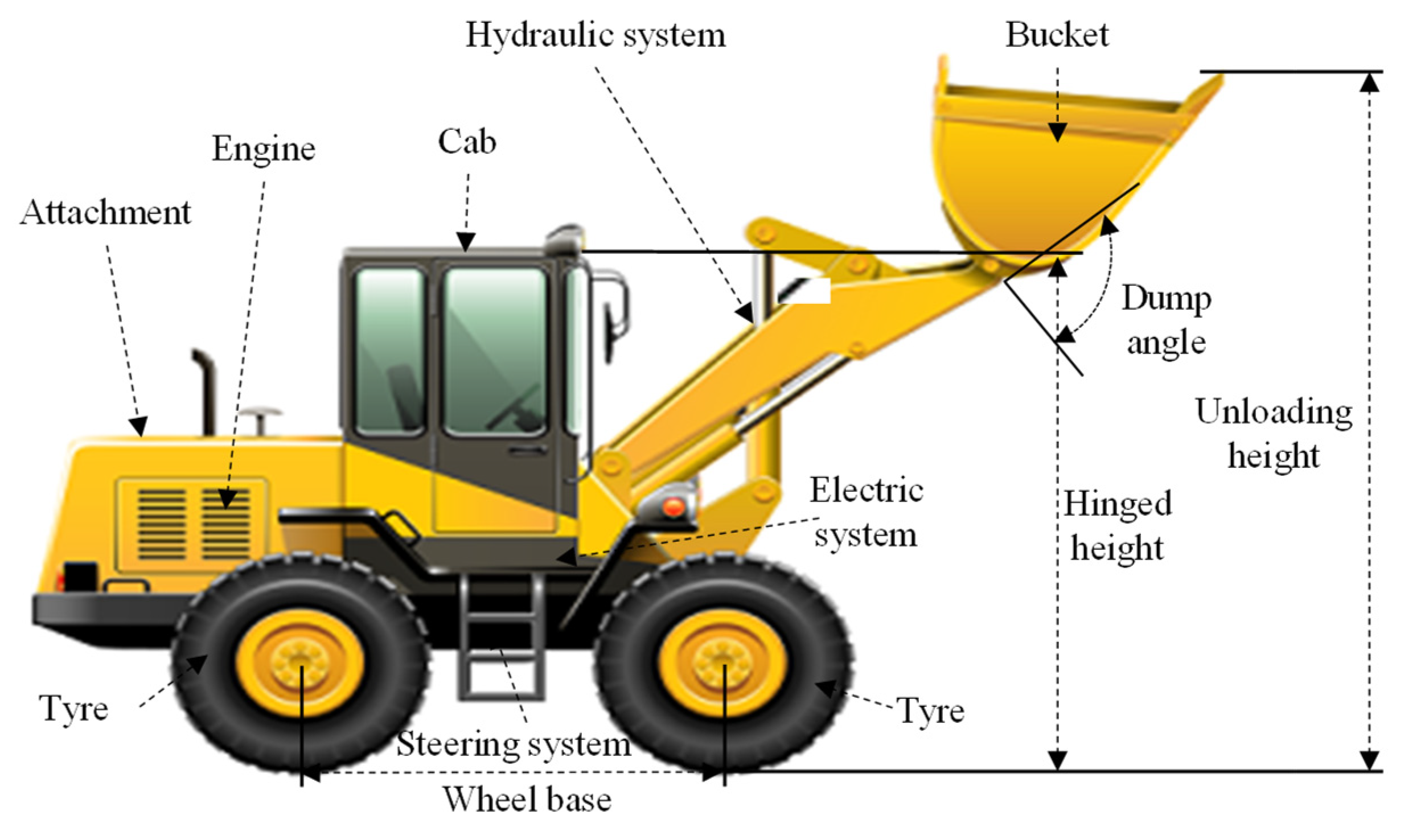 Hydraulic system

Bucket

Engine

Cab

Attachment

Dump angle

Unloading height

Electric system

Hinged height

Tyre

Tyre

Steering system

Wheel base