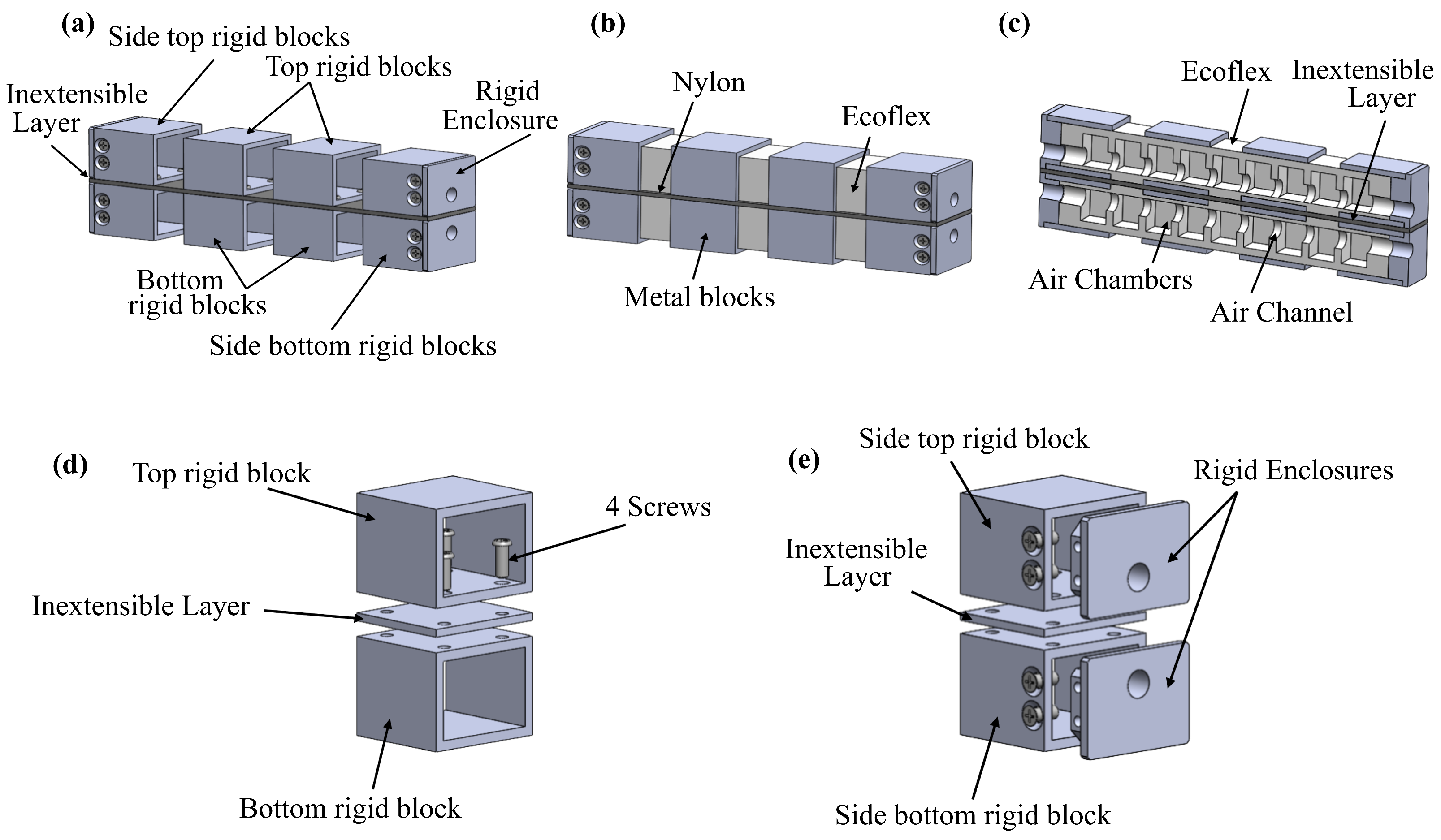 (a) Side top rigid blocks

Top rigid blocks

Inextensible Layer

Rigid Enclosure

Bottom rigid blocks

Side bottom rigid blocks

(b) Nylon

Ecoflex

Metal blocks

(c) Ecoflex

Inextensible Layer

Air Chambers

Air Channel

(d) Top rigid block

4 Screws

Inextensible Layer

Bottom rigid block

(e) Side top rigid block

Rigid Enclosures

Inextensible Layer

Side bottom rigid block