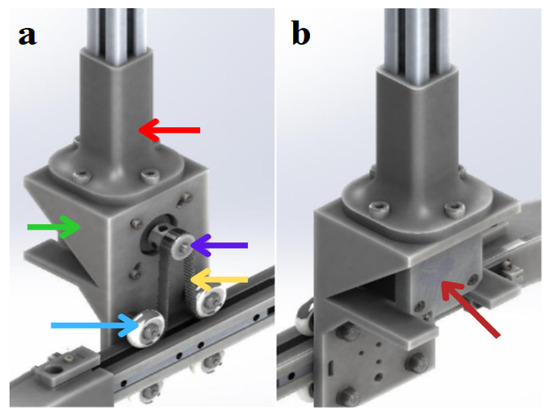 a

b