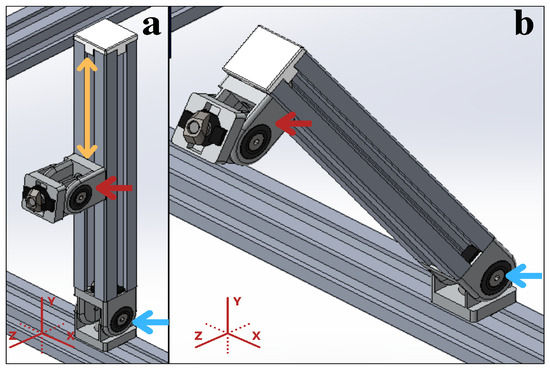 a

Y
Z
X

b

Y
Z
X