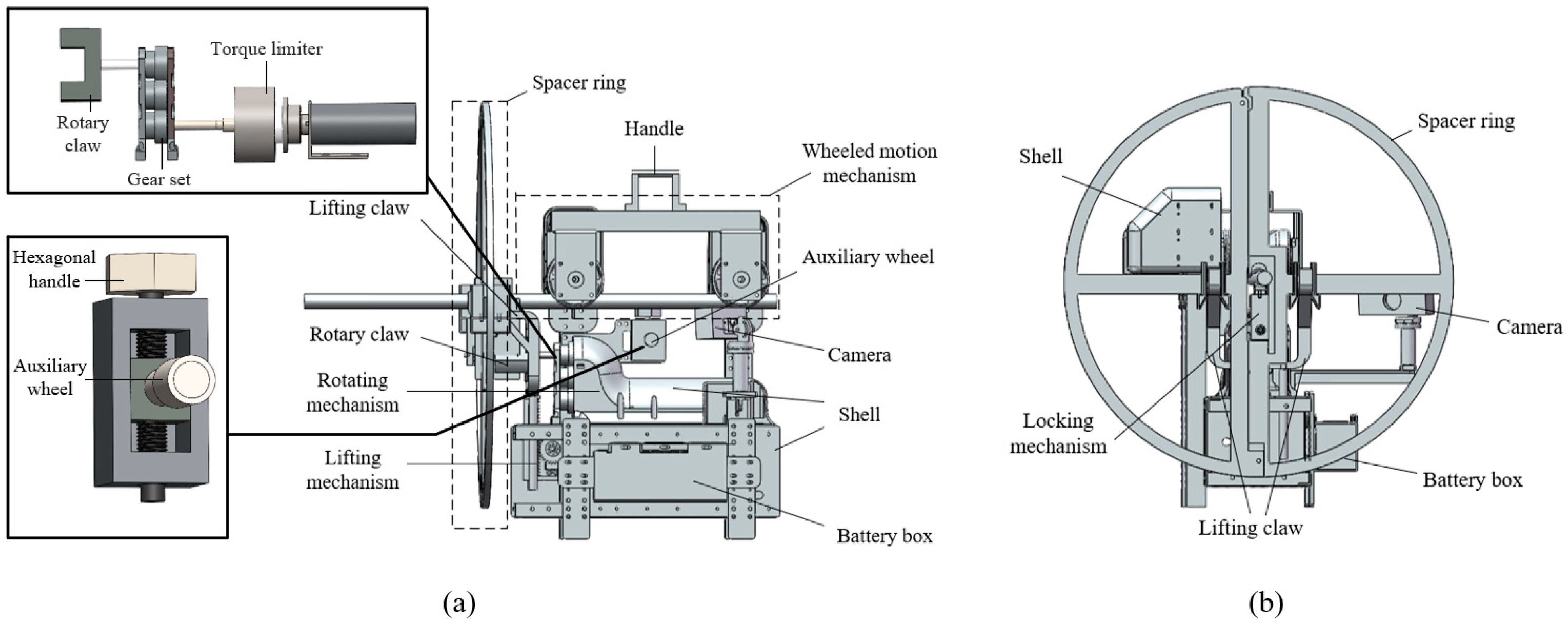 Torque limiter
Rotary claw
Gear set
Hexagonal handle
Auxiliary wheel
Spacer ring
Handle
Wheeled motion mechanism
Lifting claw
Auxiliary wheel
Rotary claw
Camera
Rotating mechanism
Shell
Lifting mechanism
Battery box
(a)
Shell
Spacer ring
Camera
Locking mechanism
Battery box
Lifting claw
(b)