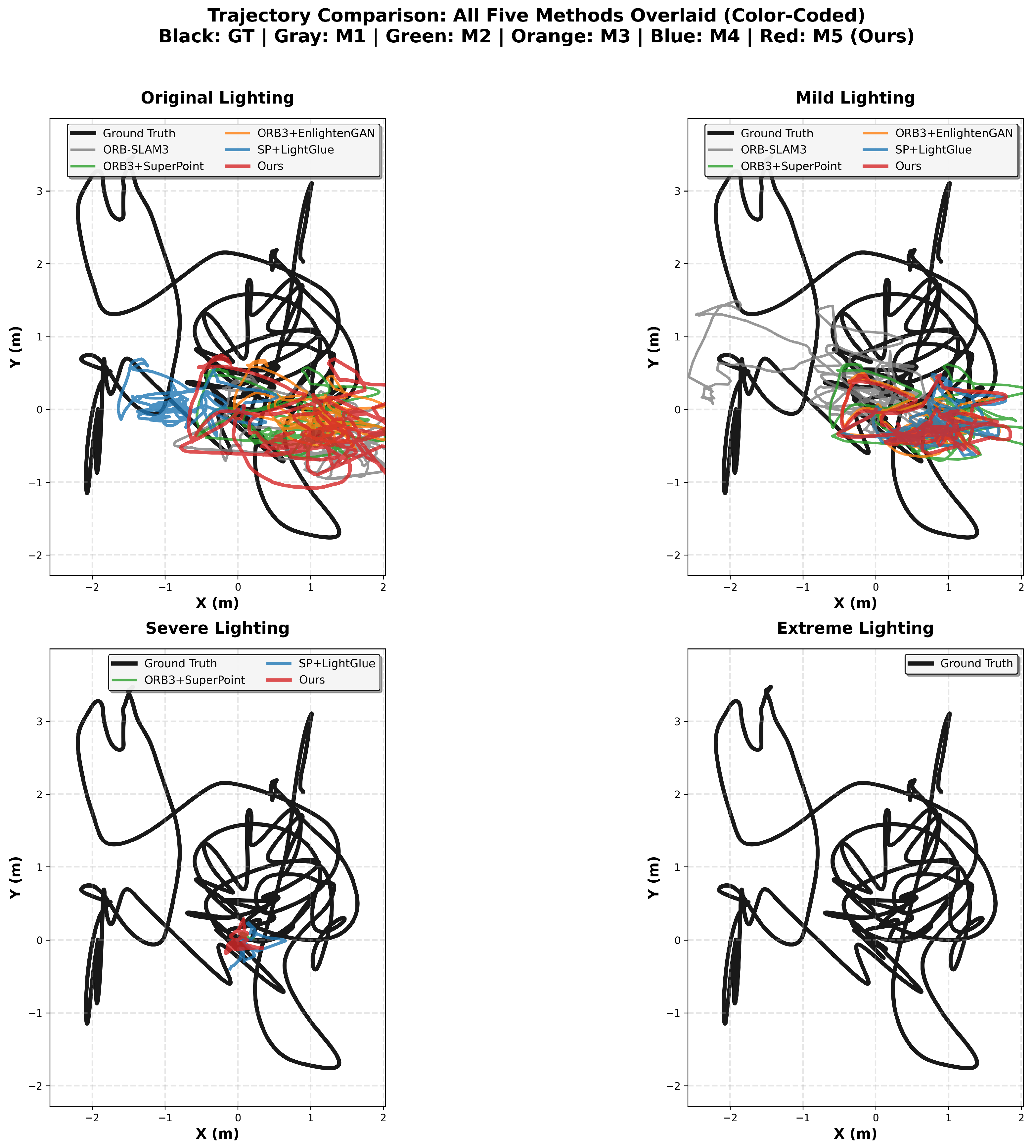 Trajectory Comparison: All Five Methods Overlaid (Color-Coded)
Black: GT | Gray: M1 | Green: M2 | Orange: M3 | Blue: M4 | Red: M5 (Ours)

Original Lighting

Ground Truth
ORB-SLAM3
ORB3+SuperPoint
ORB3+EnlightenGAN
SP+LightGlue
Ours

Y (m)
3
2
1
0
−1
−2
−2
−1
0
1
2
X (m)

Mild Lighting

Ground Truth
ORB-SLAM3
ORB3+SuperPoint
ORB3+EnlightenGAN
SP+LightGlue
Ours

Y (m)
3
2
1
0
−1
−2
−2
−1
0
1
2
X (m)

Severe Lighting

Ground Truth
ORB3+SuperPoint
SP+LightGlue
Ours

Y (m)
3
2
1
0
−1
−2
−2
−1
0
1
2
X (m)

Extreme Lighting

Ground Truth

Y (m)
3
2
1
0
−1
−2
−2
−1
0
1
2
X (m)