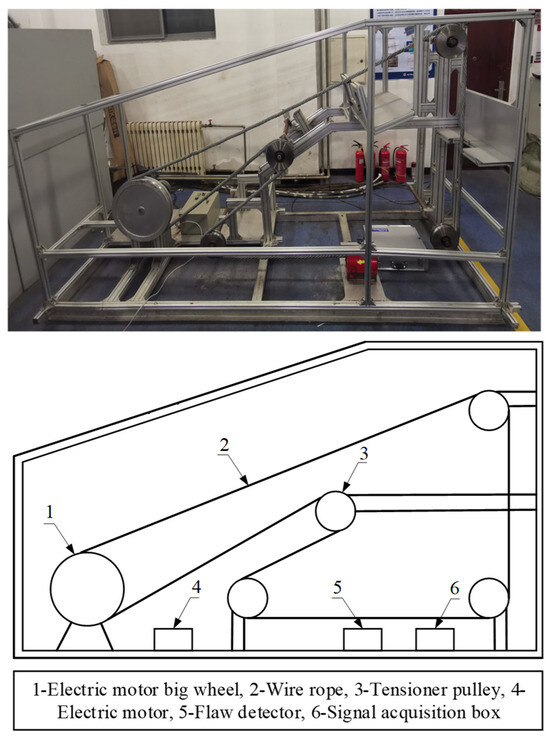 2

3

1

4

5

6

1-Electric motor big wheel, 2-Wire rope, 3-Tensioner pulley, 4-Electric motor, 5-Flaw detector, 6-Signal acquisition box