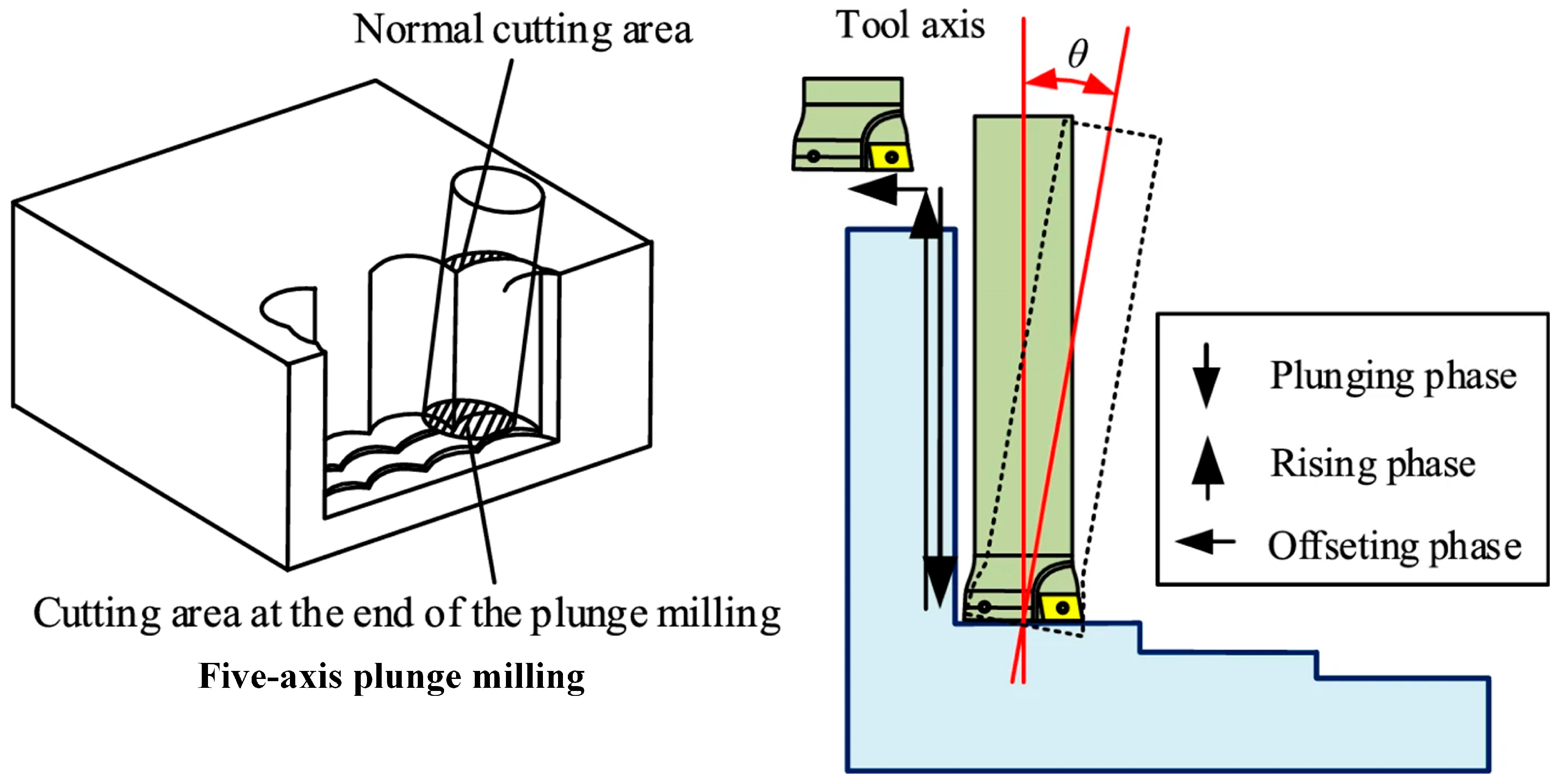 Normal cutting area

Cutting area at the end of the plunge milling

Five-axis plunge milling

Tool axis

$\theta$

Plunging phase

Rising phase

Offseting phase