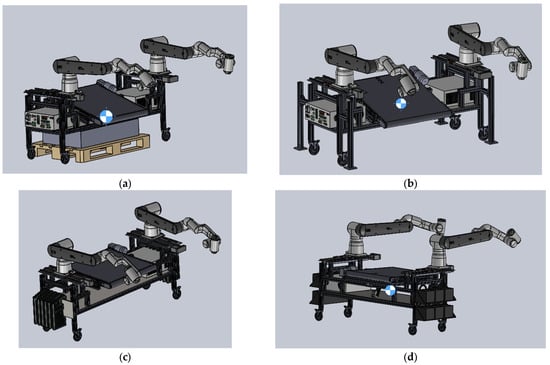 (a)

(b)

(c)

(d)