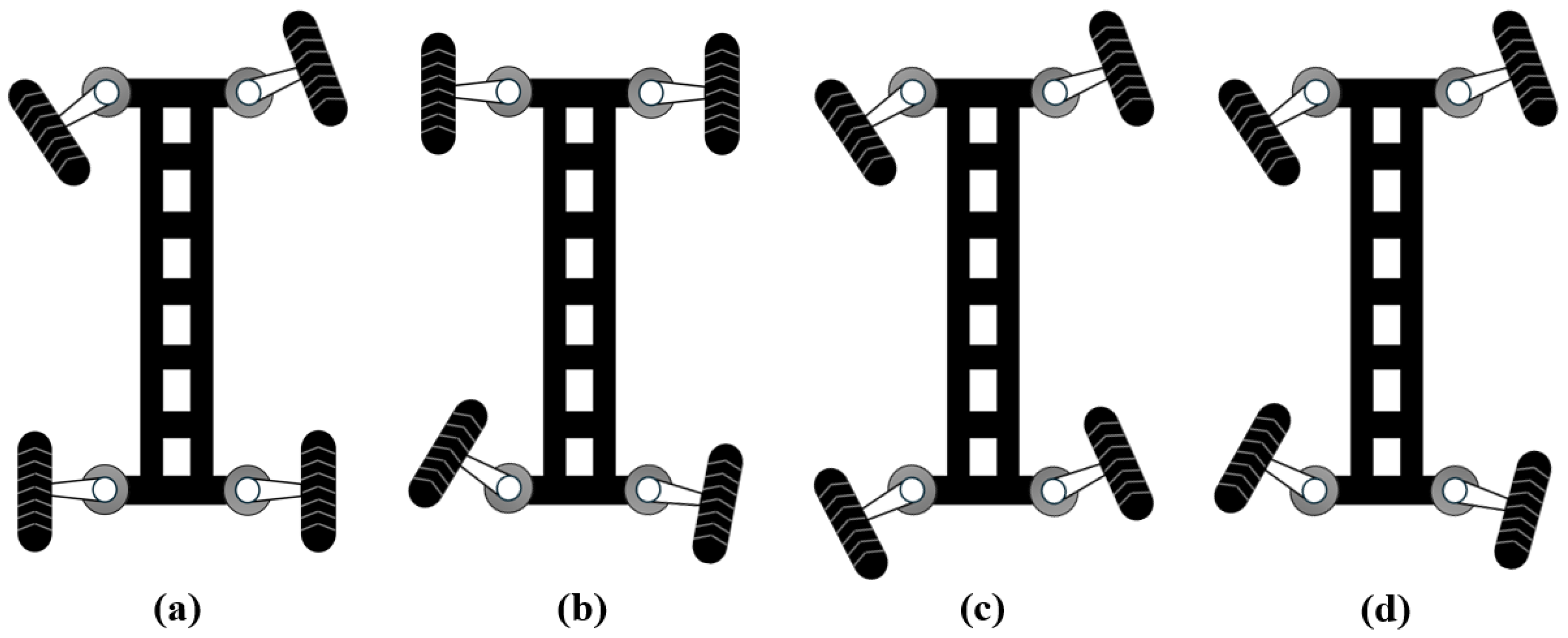 (a)

(b)

(c)

(d)