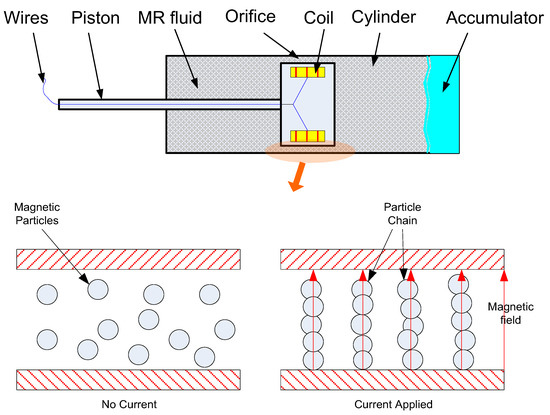 Wires Piston MR fluid Orifice Coil Cylinder Accumulator

Magnetic Particles

Particle Chain

Magnetic field

No Current

Current Applied