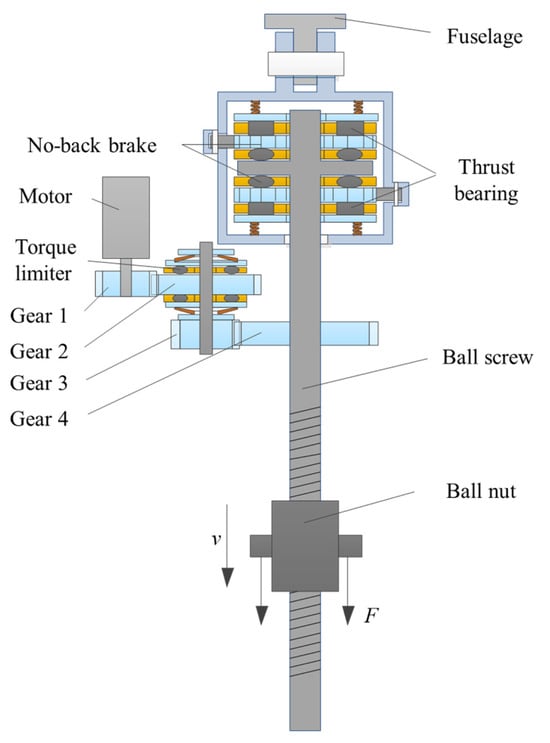 Fuselage

No-back brake

Thrust bearing

Motor

Torque limiter

Gear 1

Gear 2

Gear 3

Gear 4

Ball screw

Ball nut

$v$

$F$