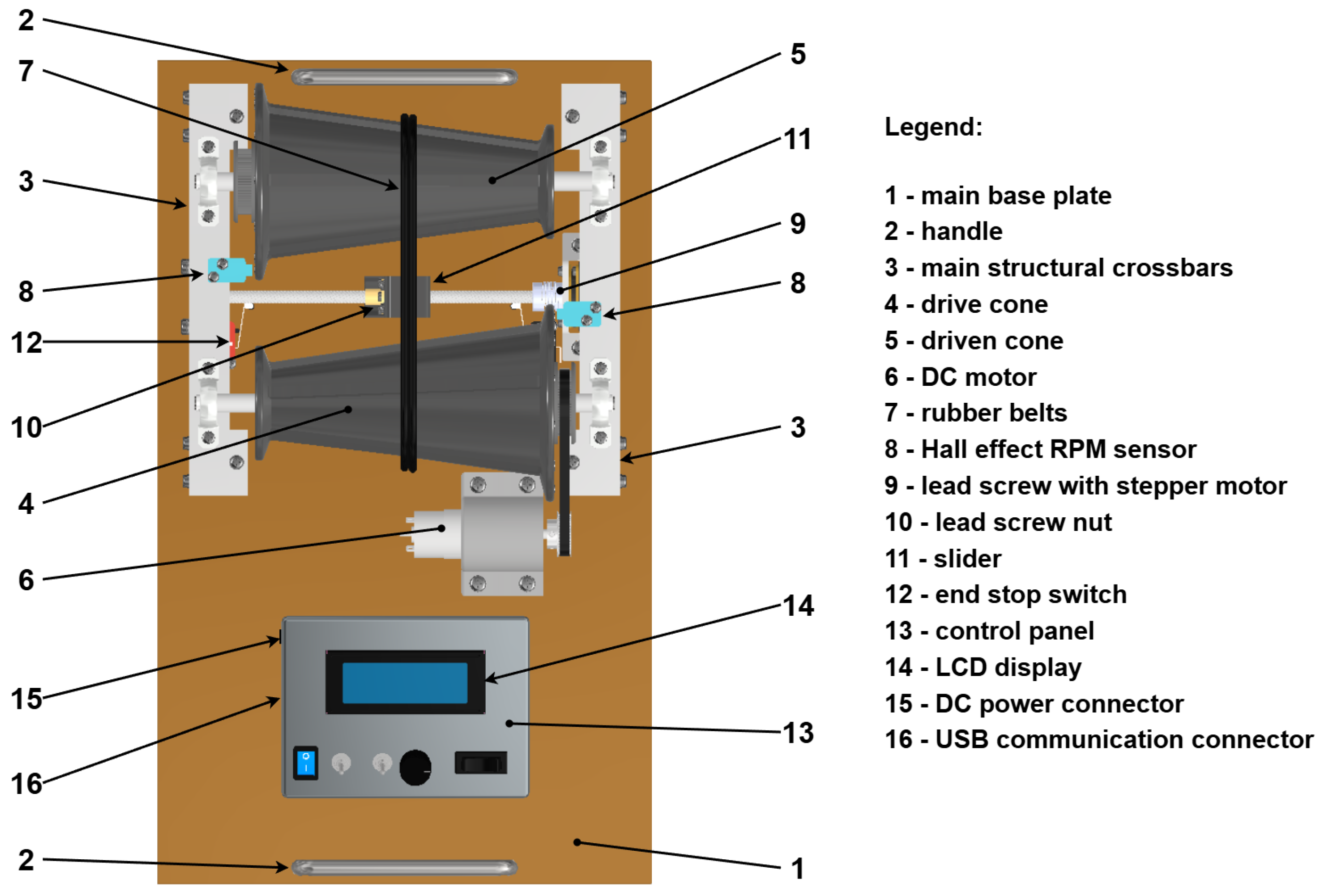 2
7
3
8
12
10
4
6
15
16
2

5
11
9
8
3
14
13
1

Legend:

1 - main base plate
2 - handle
3 - main structural crossbars
4 - drive cone
5 - driven cone
6 - DC motor
7 - rubber belts
8 - Hall effect RPM sensor
9 - lead screw with stepper motor
10 - lead screw nut
11 - slider
12 - end stop switch
13 - control panel
14 - LCD display
15 - DC power connector
16 - USB communication connector