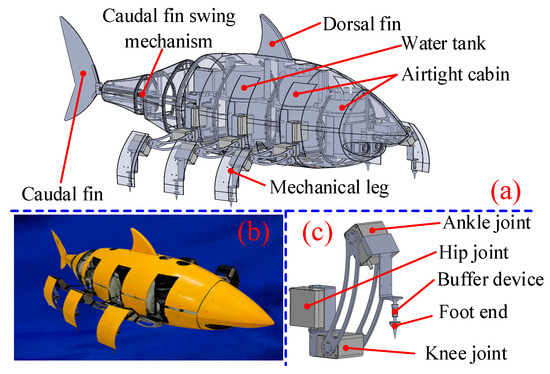 Caudal fin swing mechanism
Dorsal fin
Water tank
Airtight cabin
Caudal fin
Mechanical leg
(a)
(b)
(c)
Ankle joint
Hip joint
Buffer device
Foot end
Knee joint