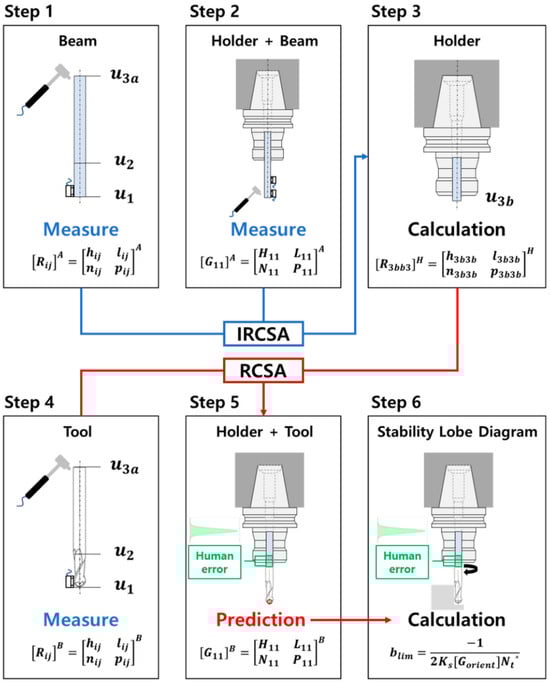 Step 1

Beam

$u_{3a}$

$u_2$

$u_1$

Measure

$[R_{ij}]^A = \begin{bmatrix} h_{ij} & l_{ij} \\ n_{ij} & p_{ij} \end{bmatrix}^A$

Step 2

Holder + Beam

Measure

$[G_{11}]^A = \begin{bmatrix} H_{11} & L_{11} \\ N_{11} & P_{11} \end{bmatrix}^A$

Step 3

Holder

$u_{3b}$

Calculation

$[R_{3bb3}]^H = \begin{bmatrix} h_{3b3b} & l_{3b3b} \\ n_{3b3b} & p_{3b3b} \end{bmatrix}^H$

IRCSA

RCSA

Step 4

Tool

$u_{3a}$

$u_2$

$u_1$

Measure

$[R_{ij}]^B = \begin{bmatrix} h_{ij} & l_{ij} \\ n_{ij} & p_{ij} \end{bmatrix}^B$

Step 5

Holder + Tool

Human error

Prediction

$[G_{11}]^B = \begin{bmatrix} H_{11} & L_{11} \\ N_{11} & P_{11} \end{bmatrix}^B$

Step 6

Stability Lobe Diagram

Human error

Calculation

$b_{lim} = \frac{-1}{2K_s[G_{orient}]N_t^*}$