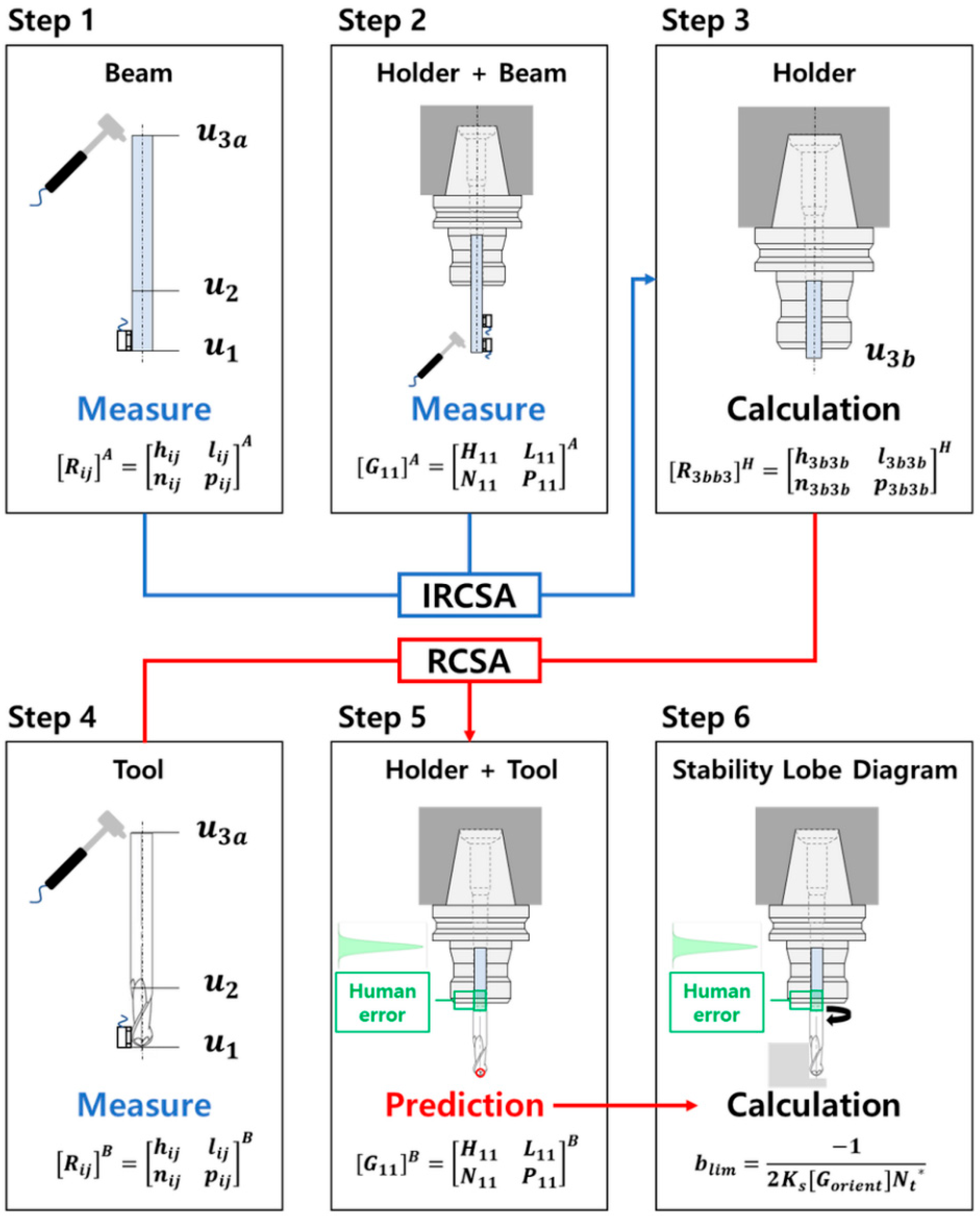 Step 1

Beam

$u_{3a}$

$u_2$

$u_1$

Measure

$[R_{ij}]^A = \begin{bmatrix} h_{ij} & l_{ij} \\ n_{ij} & p_{ij} \end{bmatrix}^A$

Step 2

Holder + Beam

Measure

$[G_{11}]^A = \begin{bmatrix} H_{11} & L_{11} \\ N_{11} & P_{11} \end{bmatrix}^A$

Step 3

Holder

$u_{3b}$

Calculation

$[R_{3bb3}]^H = \begin{bmatrix} h_{3b3b} & l_{3b3b} \\ n_{3b3b} & p_{3b3b} \end{bmatrix}^H$

IRCSA

RCSA

Step 4

Tool

$u_{3a}$

$u_2$

$u_1$

Measure

$[R_{ij}]^B = \begin{bmatrix} h_{ij} & l_{ij} \\ n_{ij} & p_{ij} \end{bmatrix}^B$

Step 5

Holder + Tool

Human error

Prediction

$[G_{11}]^B = \begin{bmatrix} H_{11} & L_{11} \\ N_{11} & P_{11} \end{bmatrix}^B$

Step 6

Stability Lobe Diagram

Human error

Calculation

$b_{lim} = \frac{-1}{2K_s[G_{orient}]N_t^*}$