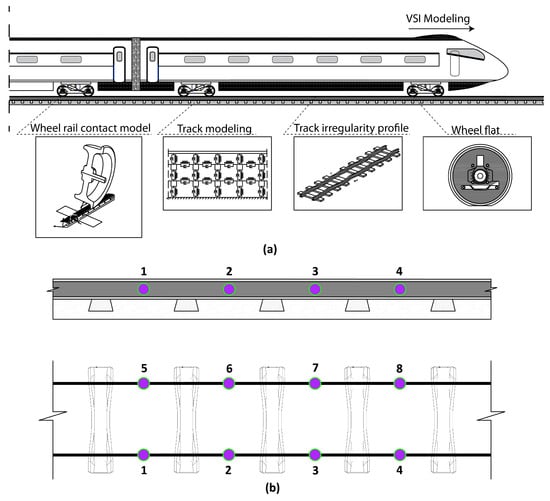 VSI Modeling

Wheel rail contact model

Track modeling

Track irregularity profile

Wheel flat

(a)

1 2 3 4

5 6 7 8

1 2 3 4

(b)