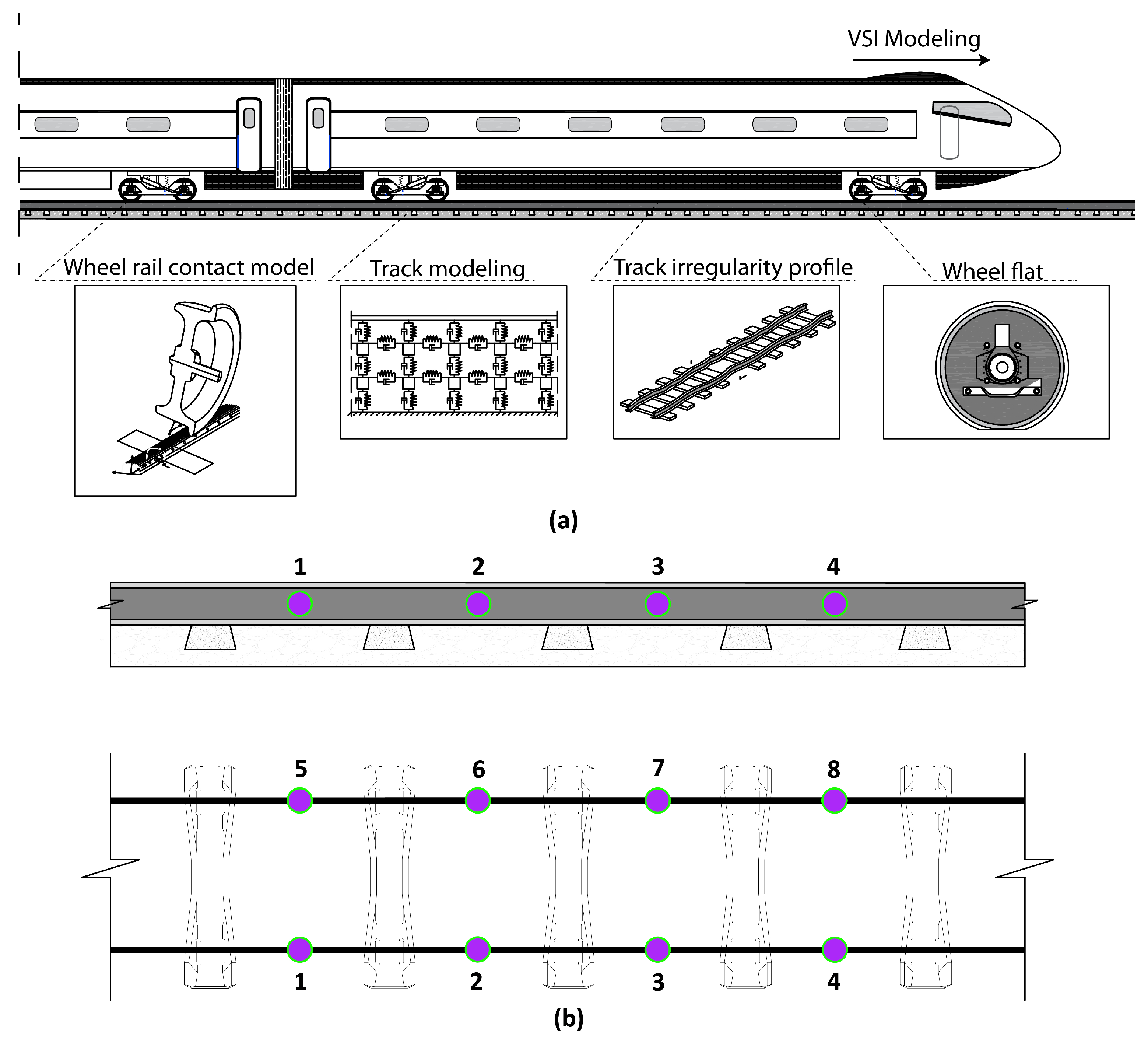 VSI Modeling

Wheel rail contact model

Track modeling

Track irregularity profile

Wheel flat

(a)

1 2 3 4

5 6 7 8

1 2 3 4

(b)