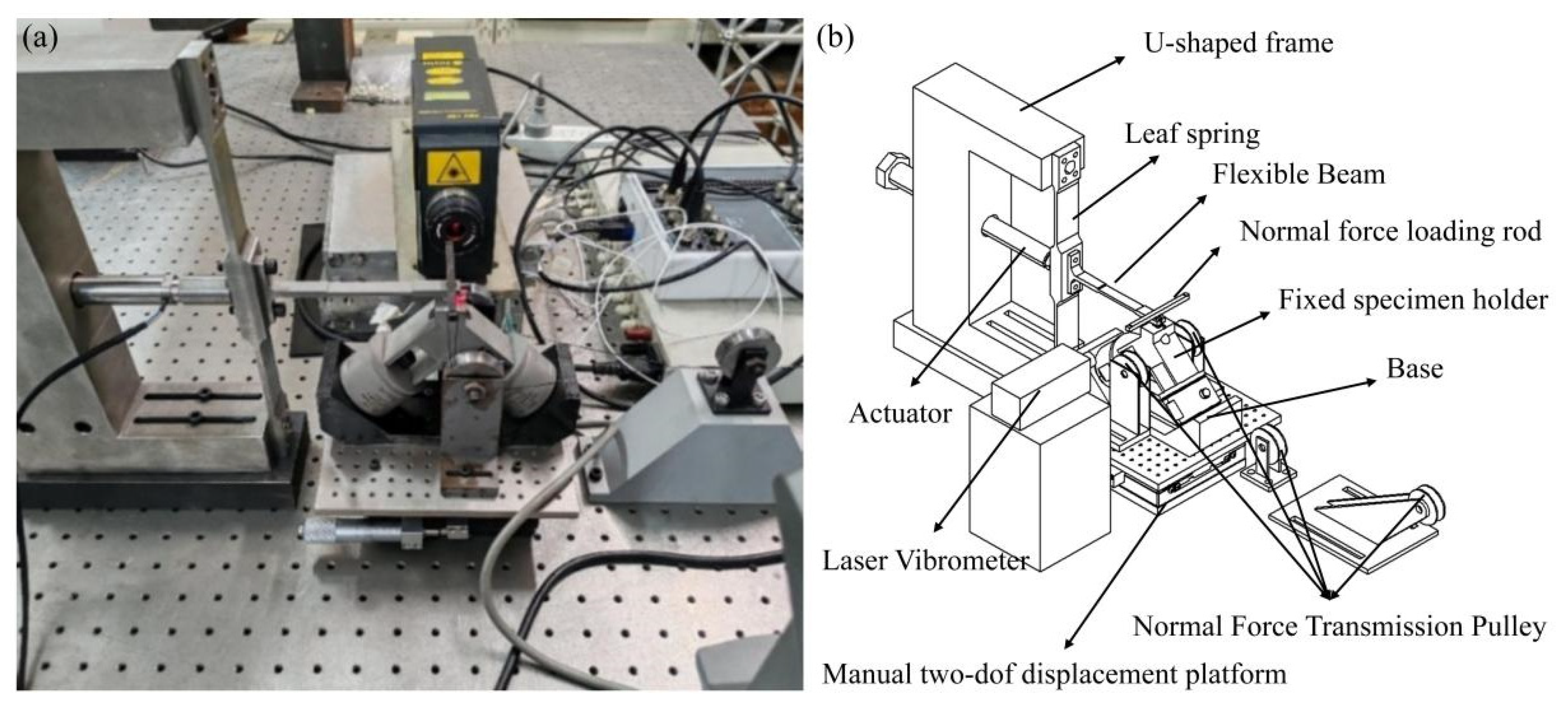 (a)

(b)

U-shaped frame

Leaf spring

Flexible Beam

Normal force loading rod

Fixed specimen holder

Base

Actuator

Laser Vibrometer

Normal Force Transmission Pulley

Manual two-dof displacement platform