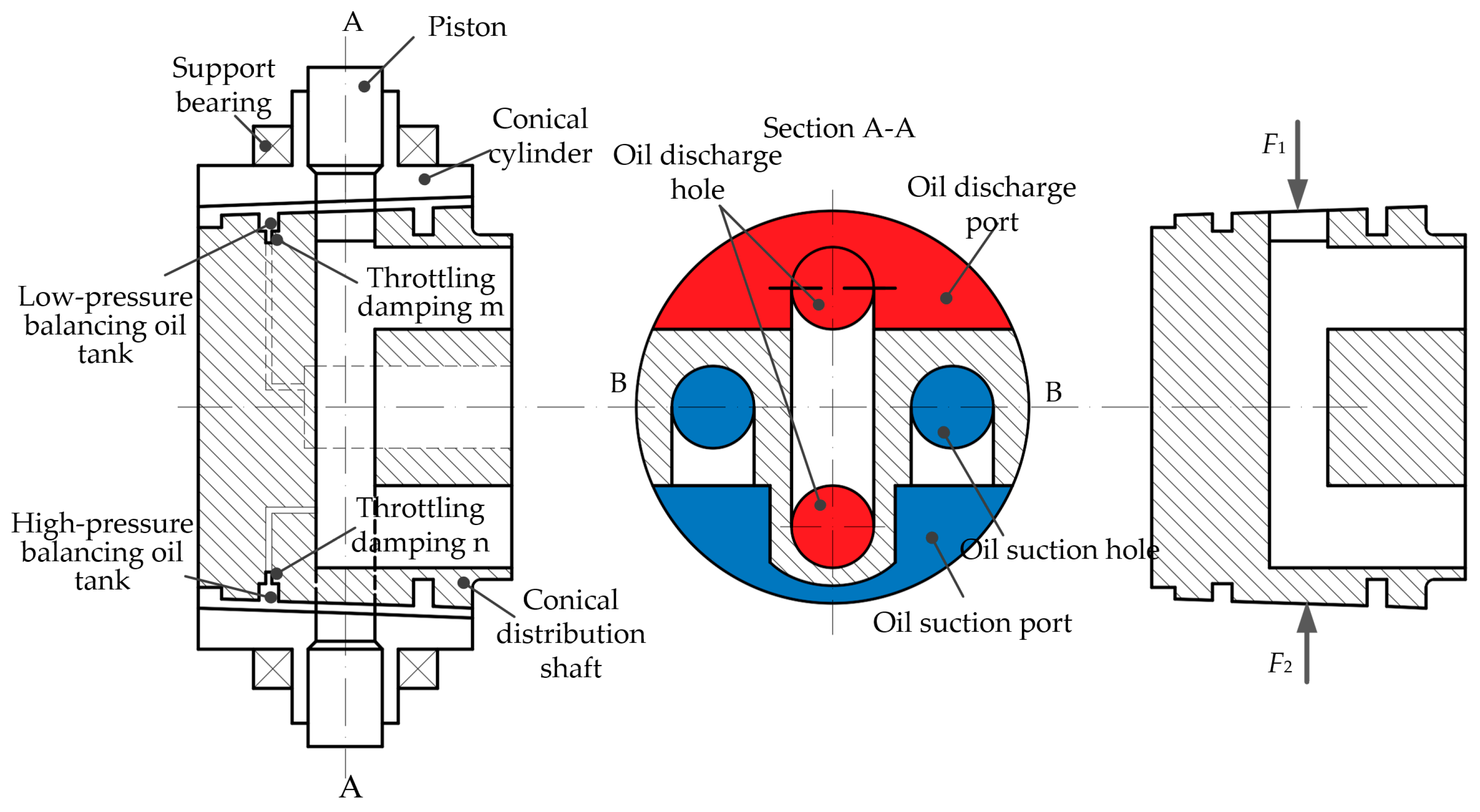 A
Piston
Support bearing
Conical cylinder
Low-pressure balancing oil tank
Throttling damping m
Throttling damping n
High-pressure balancing oil tank
Conical distribution shaft
A
Section A-A
Oil discharge hole
Oil discharge port
B
B
Oil suction hole
Oil suction port
$F_1$
$F_2$