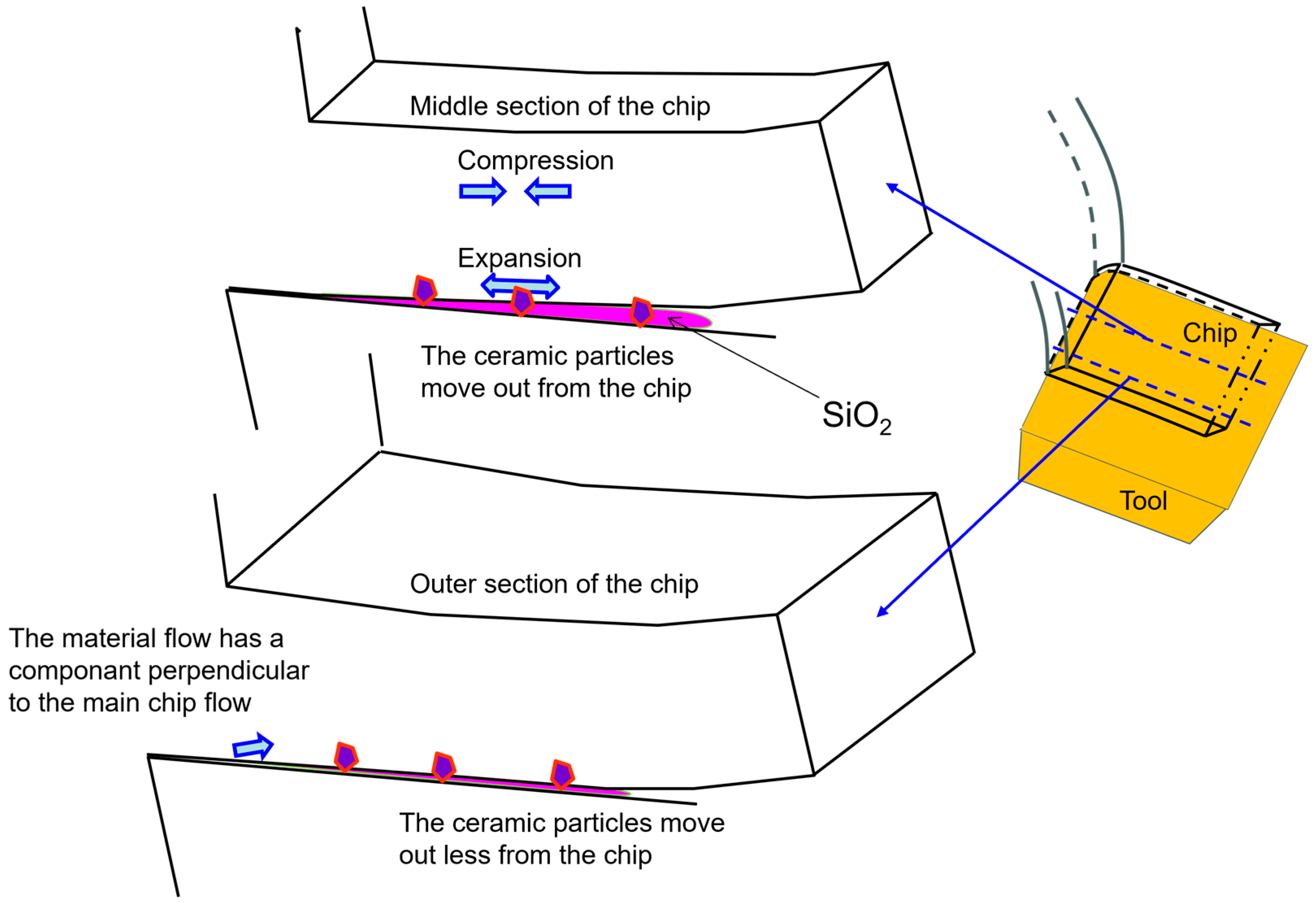 Middle section of the chip

Compression

Expansion

The ceramic particles move out from the chip

$SiO_2$

Chip

Tool

Outer section of the chip

The material flow has a componant perpendicular to the main chip flow

The ceramic particles move out less from the chip