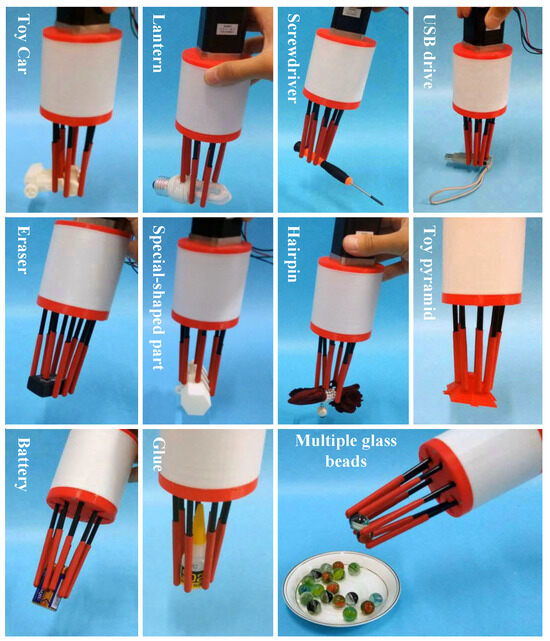 Toy Car

Lantern

Screwdriver

USB drive

Eraser

Special-shaped part

Hairpin

Toy pyramid

Battery

Glue

Multiple glass beads