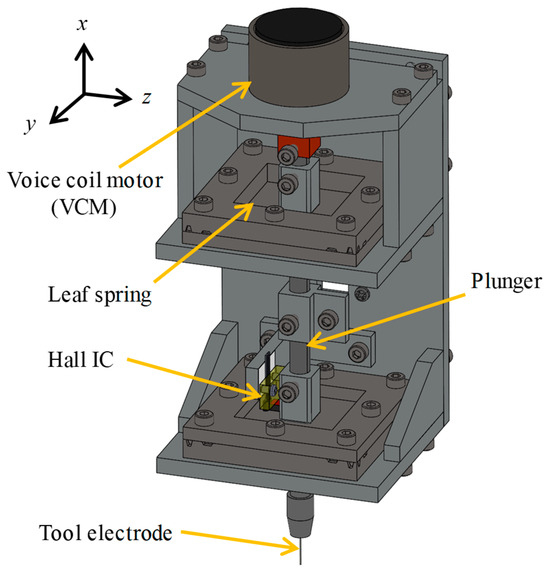 $x$
$z$
$y$

Voice coil motor (VCM)

Leaf spring

Plunger

Hall IC

Tool electrode