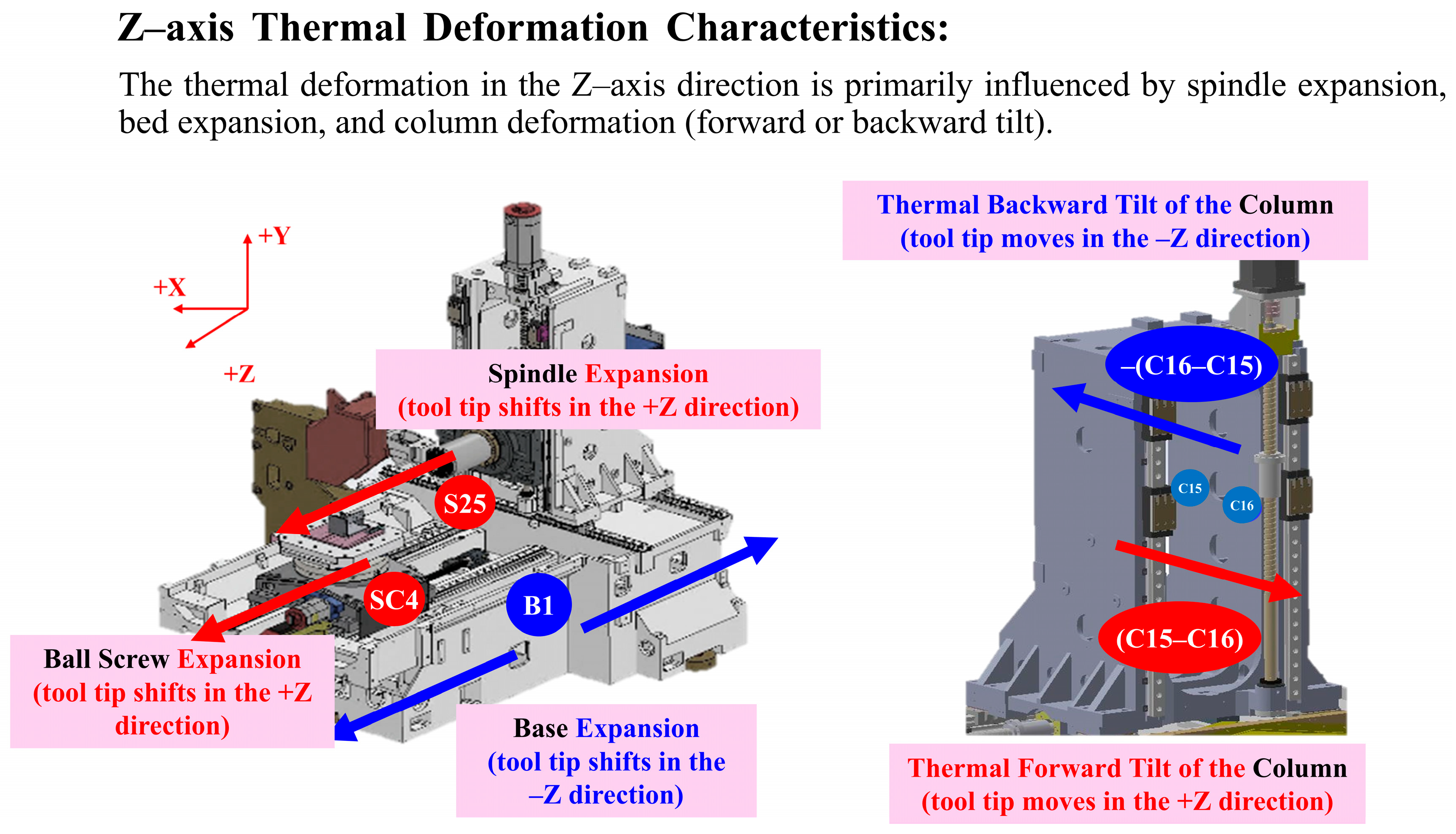 Z–axis Thermal Deformation Characteristics:

The thermal deformation in the Z–axis direction is primarily influenced by spindle expansion, bed expansion, and column deformation (forward or backward tilt).

+Y

+X

+Z

Spindle Expansion
(tool tip shifts in the +Z direction)

S25

SC4

B1

Ball Screw Expansion
(tool tip shifts in the +Z direction)

Base Expansion
(tool tip shifts in the –Z direction)

Thermal Backward Tilt of the Column
(tool tip moves in the –Z direction)

–(C16–C15)

C15

C16

(C15–C16)

Thermal Forward Tilt of the Column
(tool tip moves in the +Z direction)