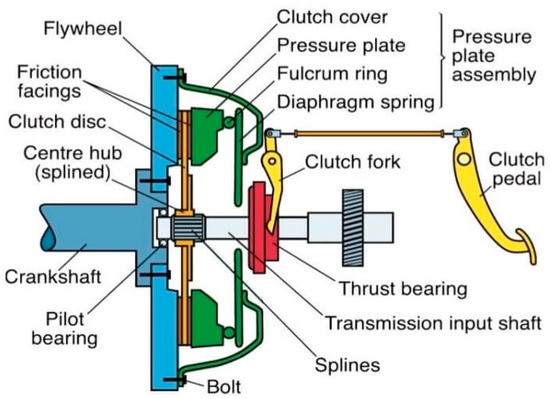 Flywheel
Friction facings
Clutch disc
Centre hub (splined)
Crankshaft
Pilot bearing
Clutch cover
Pressure plate
Fulcrum ring
Diaphragm spring
Pressure plate assembly
Clutch fork
Clutch pedal
Thrust bearing
Transmission input shaft
Splines
Bolt