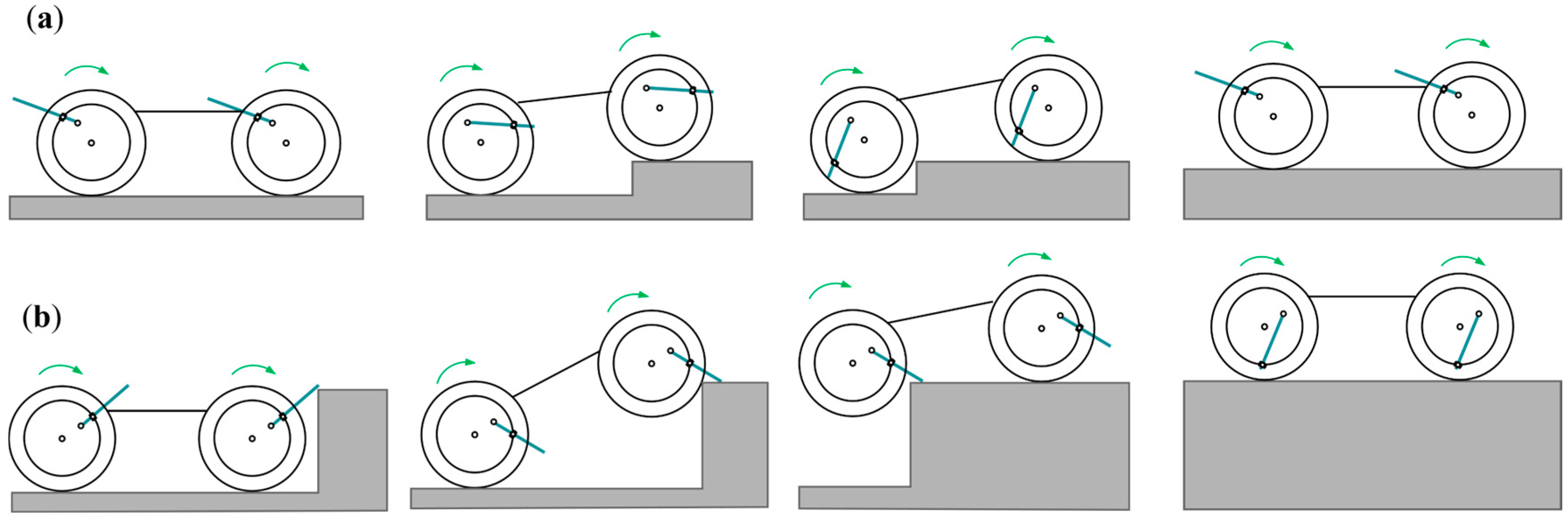 (a)

(b)