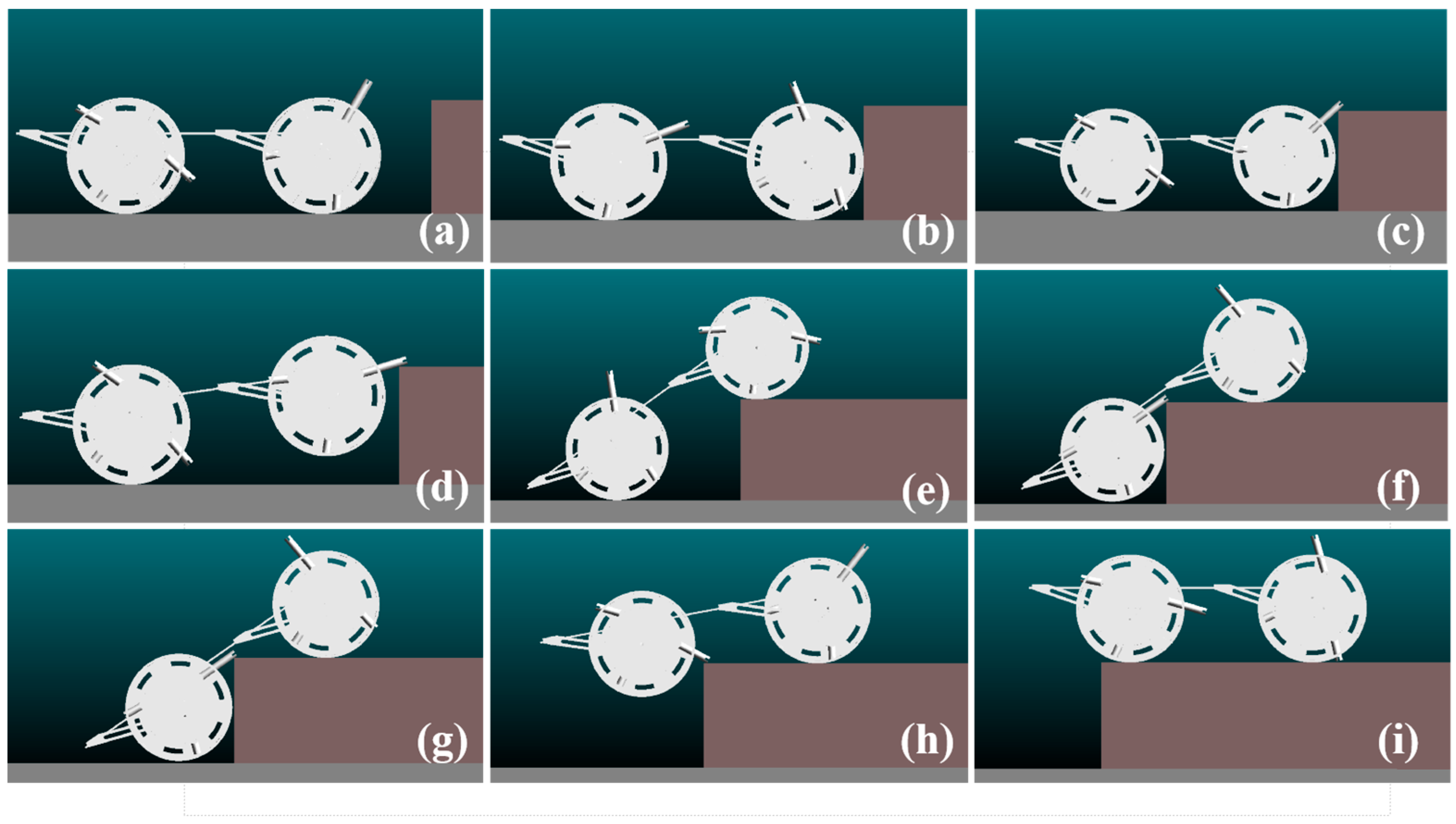 (a)
(b)
(c)
(d)
(e)
(f)
(g)
(h)
(i)