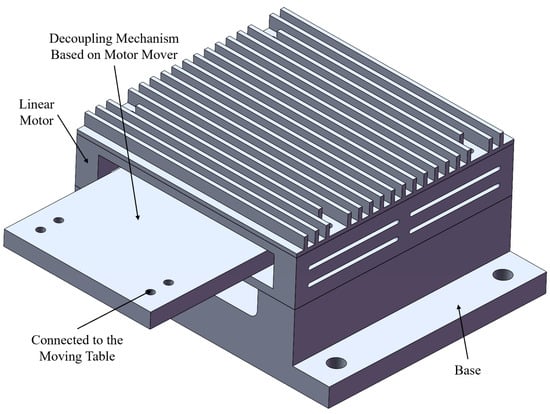 Decoupling Mechanism Based on Motor Mover

Linear Motor

Connected to the Moving Table

Base