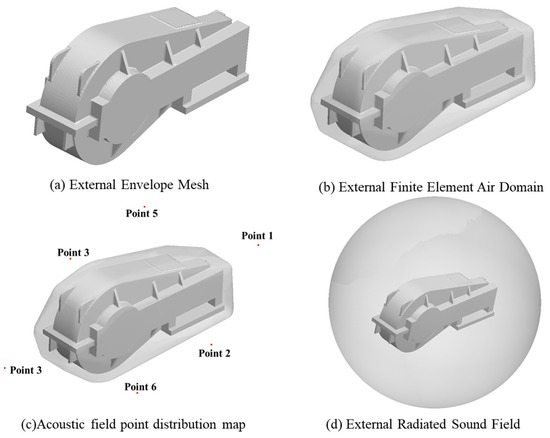 (a) External Envelope Mesh

(b) External Finite Element Air Domain

Point 5

Point 1

Point 3

Point 2

Point 3

Point 6

(c)Acoustic field point distribution map

(d) External Radiated Sound Field