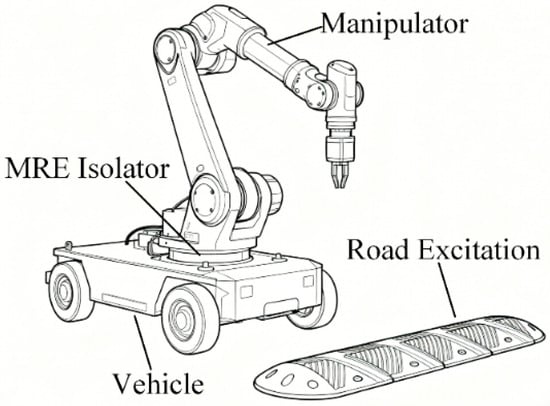 Manipulator

MRE Isolator

Road Excitation

Vehicle