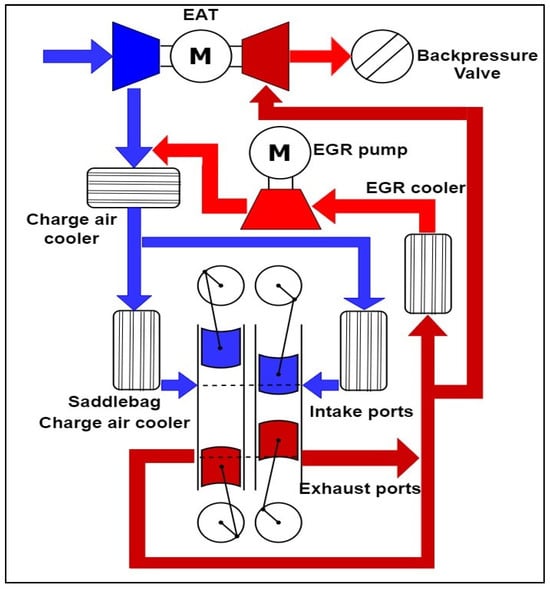 EAT
M
Backpressure Valve
M
EGR pump
EGR cooler
Charge air cooler
Saddlebag Charge air cooler
Intake ports
Exhaust ports