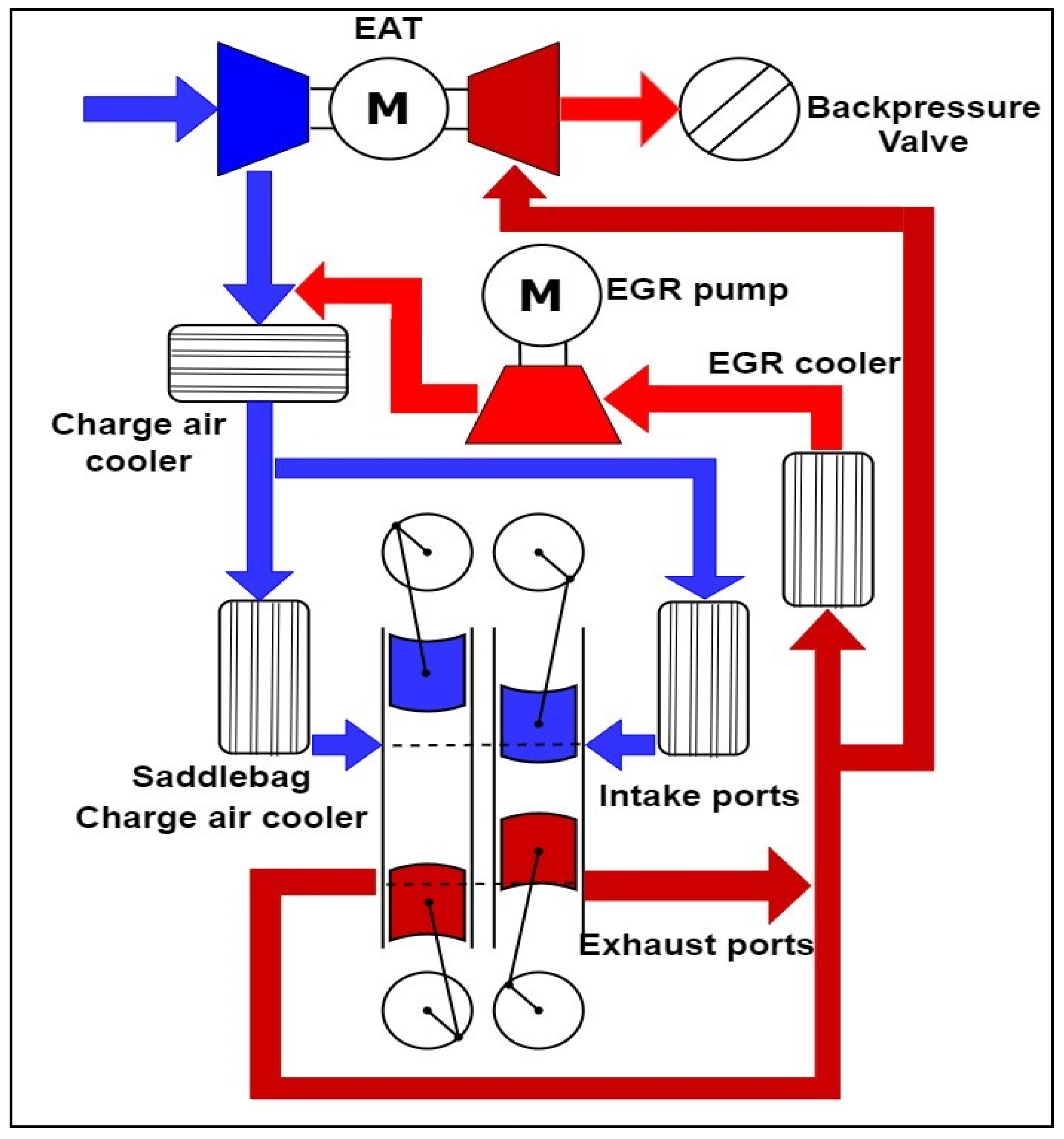 EAT
M
Backpressure Valve
M
EGR pump
EGR cooler
Charge air cooler
Saddlebag Charge air cooler
Intake ports
Exhaust ports