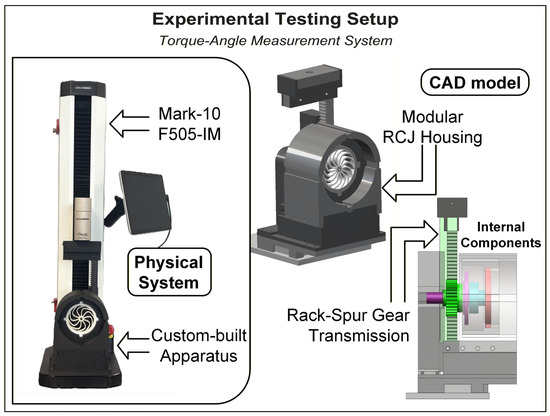 Experimental Testing Setup

Torque-Angle Measurement System

Mark-10
F505-IM

Physical System

Custom-built Apparatus

CAD model

Modular RCJ Housing

Internal Components

Rack-Spur Gear Transmission