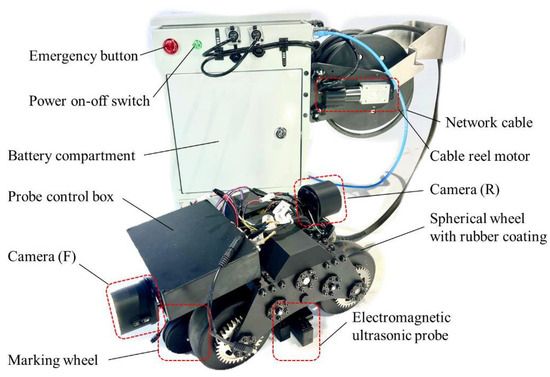 Emergency button
Power on-off switch
Battery compartment
Probe control box
Camera (F)
Marking wheel
Network cable
Cable reel motor
Camera (R)
Spherical wheel with rubber coating
Electromagnetic ultrasonic probe