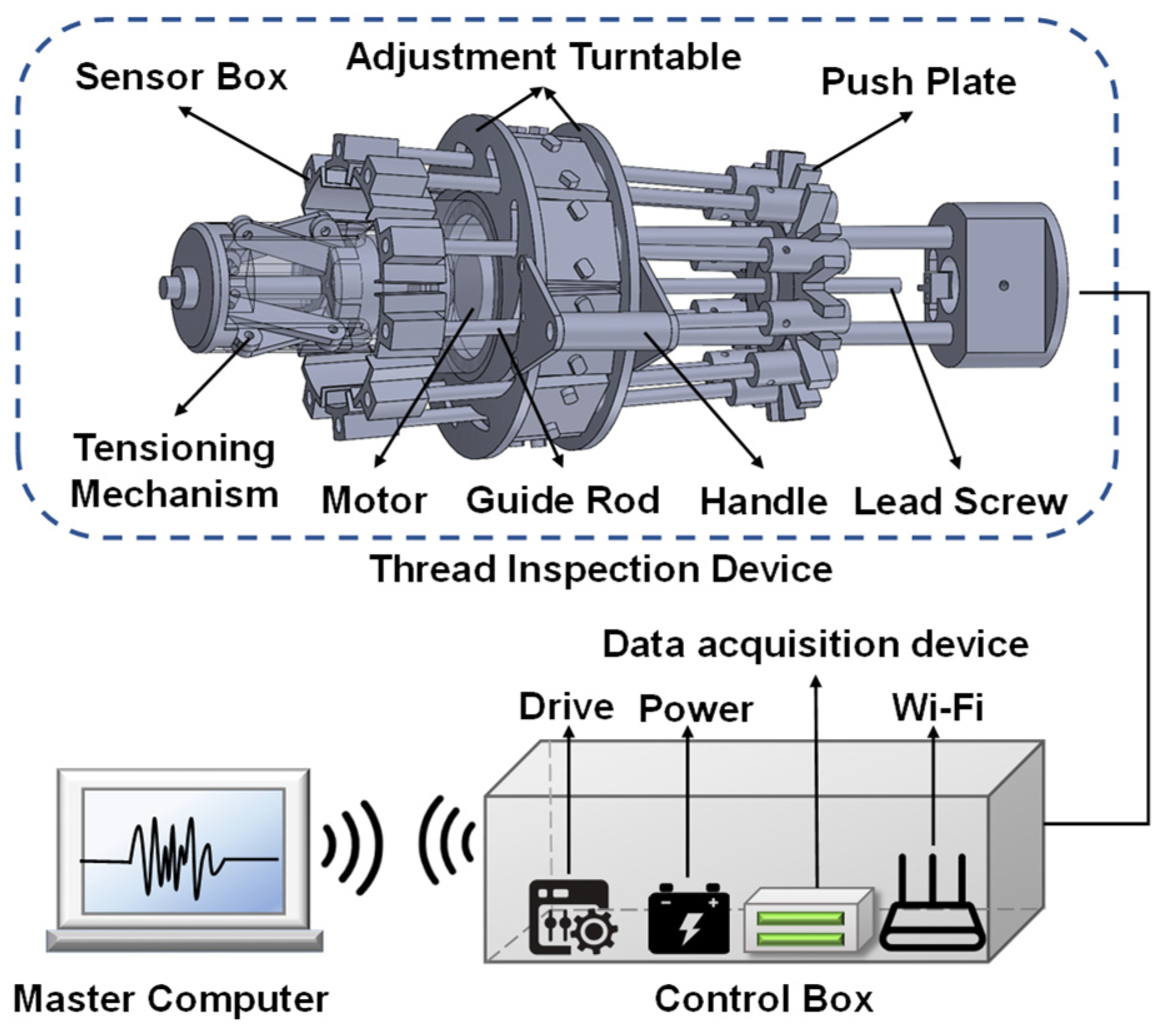 Sensor Box
Adjustment Turntable
Push Plate
Tensioning Mechanism
Motor
Guide Rod
Handle
Lead Screw
Thread Inspection Device
Data acquisition device
Drive
Power
Wi-Fi
Master Computer
Control Box