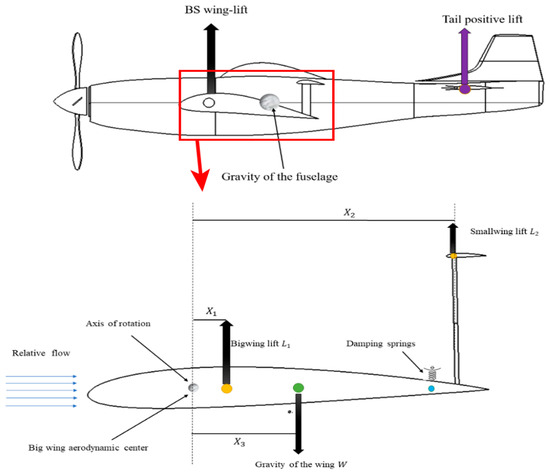 BS wing-lift

Tail positive lift

Gravity of the fuselage

$X_2$

Smallwing lift $L_2$

$X_1$

Axis of rotation

Bigwing lift $L_1$

Damping springs

Relative flow

Big wing aerodynamic center

$X_3$

Gravity of the wing $W$