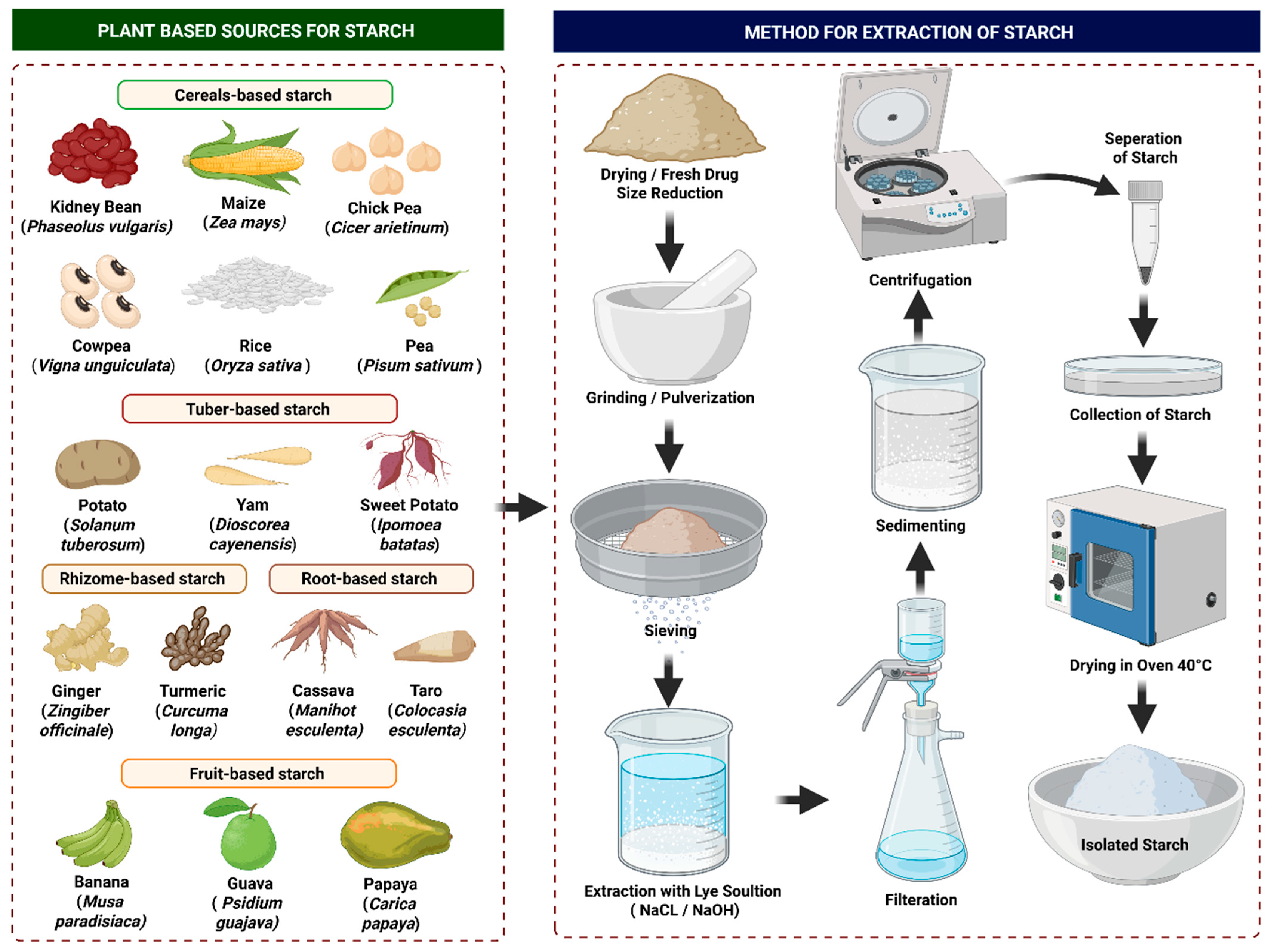 PLANT BASED SOURCES FOR STARCH

Cereals-based starch

Kidney Bean (Phaseolus vulgaris)

Maize (Zea mays)

Chick Pea (Cicer arietinum)

Cowpea (Vigna unguiculata)

Rice (Oryza sativa )

Pea (Pisum sativum )

Tuber-based starch

Potato (Solanum tuberosum)

Yam (Dioscorea cayenensis)

Sweet Potato (Ipomoea batatas)

Rhizome-based starch

Root-based starch

Ginger (Zingiber officinale)

Turmeric (Curcuma longa)

Cassava (Manihot esculenta)

Taro (Colocasia esculenta)

Fruit-based starch

Banana (Musa paradisiaca)

Guava ( Psidium guajava)

Papaya (Carica papaya)

METHOD FOR EXTRACTION OF STARCH

Drying / Fresh Drug Size Reduction

Grinding / Pulverization

Sieving

Extraction with Lye Soultion ( NaCL / NaOH)

Filteration

Sedimenting

Centrifugation

Seperation of Starch

Collection of Starch

Drying in Oven 40°C

Isolated Starch