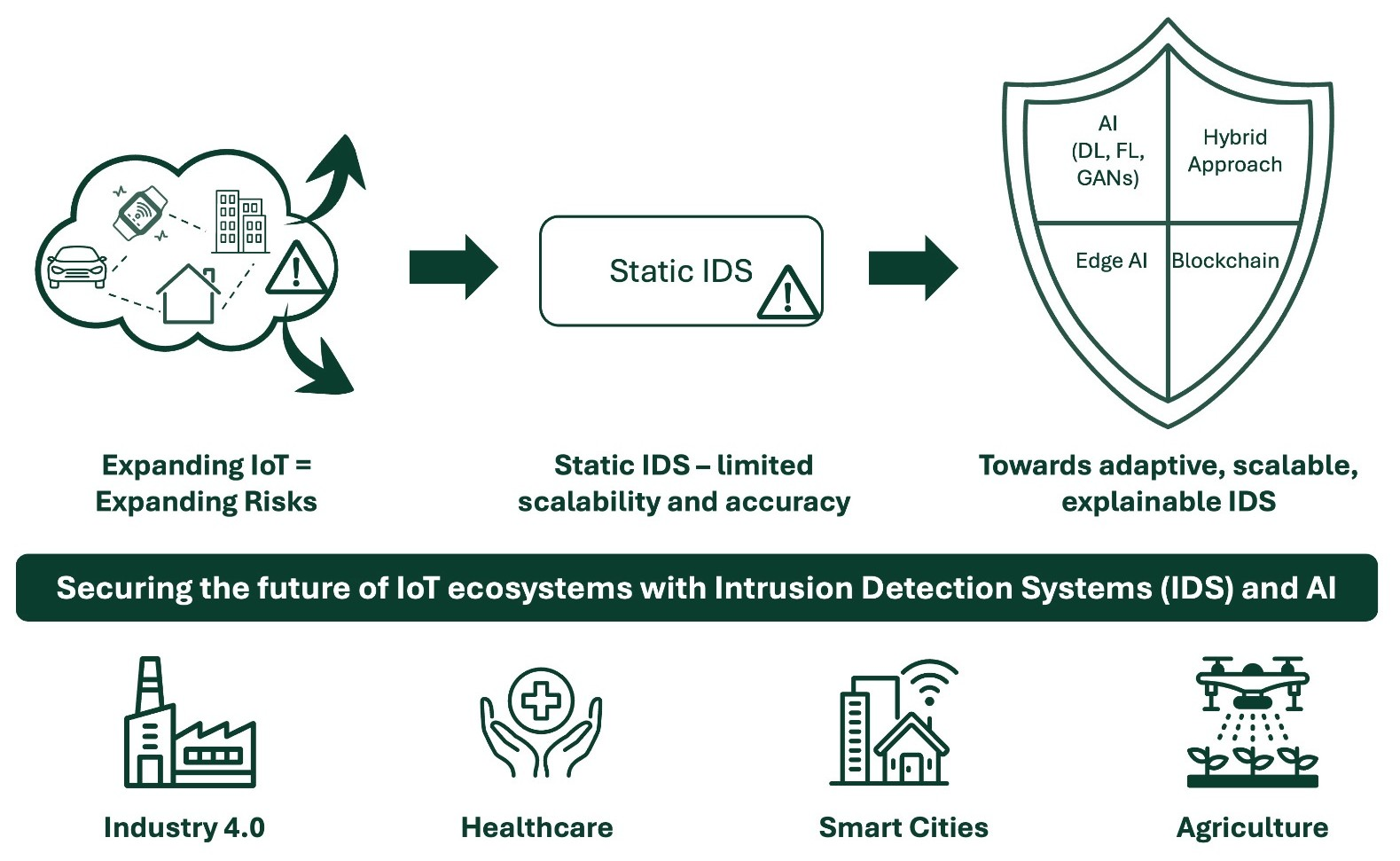 Static IDS

AI (DL, FL, GANs)

Hybrid Approach

Edge AI

Blockchain

Expanding IoT = Expanding Risks

Static IDS – limited scalability and accuracy

Towards adaptive, scalable, explainable IDS

Securing the future of IoT ecosystems with Intrusion Detection Systems (IDS) and AI

Industry 4.0

Healthcare

Smart Cities

Agriculture