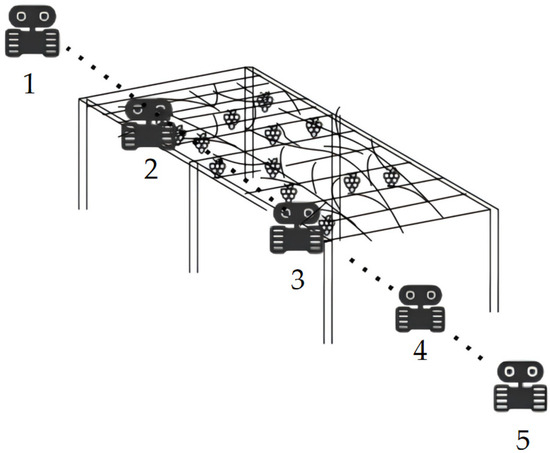 1
2
3
4
5