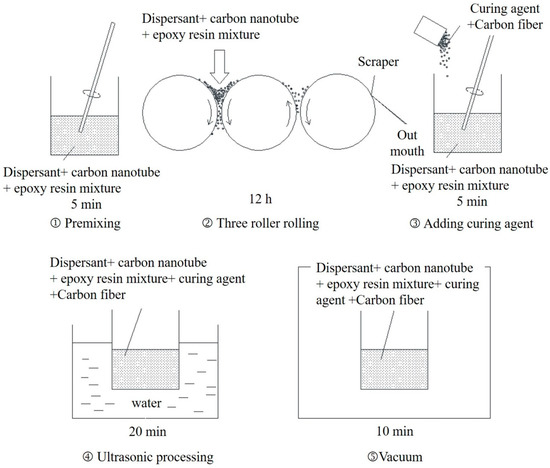 Dispersant+ carbon nanotube + epoxy resin mixture

Curing agent +Carbon fiber

Scraper

Out mouth

Dispersant+ carbon nanotube + epoxy resin mixture
5 min
① Premixing

12 h
② Three roller rolling

Dispersant+ carbon nanotube + epoxy resin mixture
5 min
③ Adding curing agent

Dispersant+ carbon nanotube + epoxy resin mixture+ curing agent +Carbon fiber

water

20 min
④ Ultrasonic processing

Dispersant+ carbon nanotube + epoxy resin mixture+ curing agent +Carbon fiber

10 min
⑤Vacuum