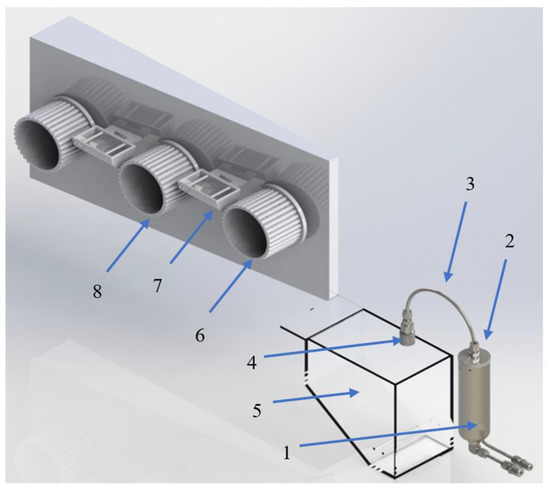 3
2
8
7
6
4
5
1