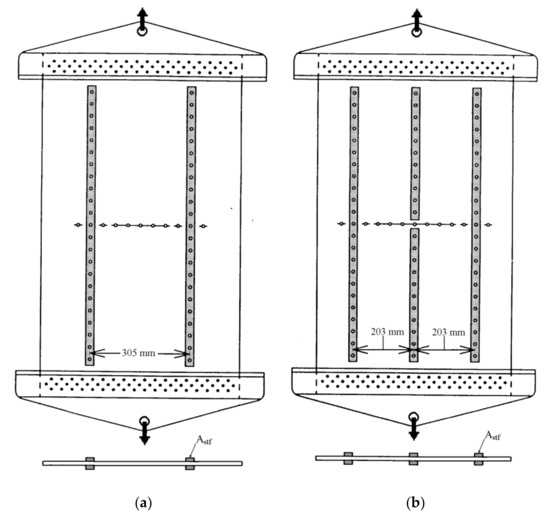 305 mm

$A_{stf}$

(a)

203 mm

203 mm

$A_{stf}$

(b)