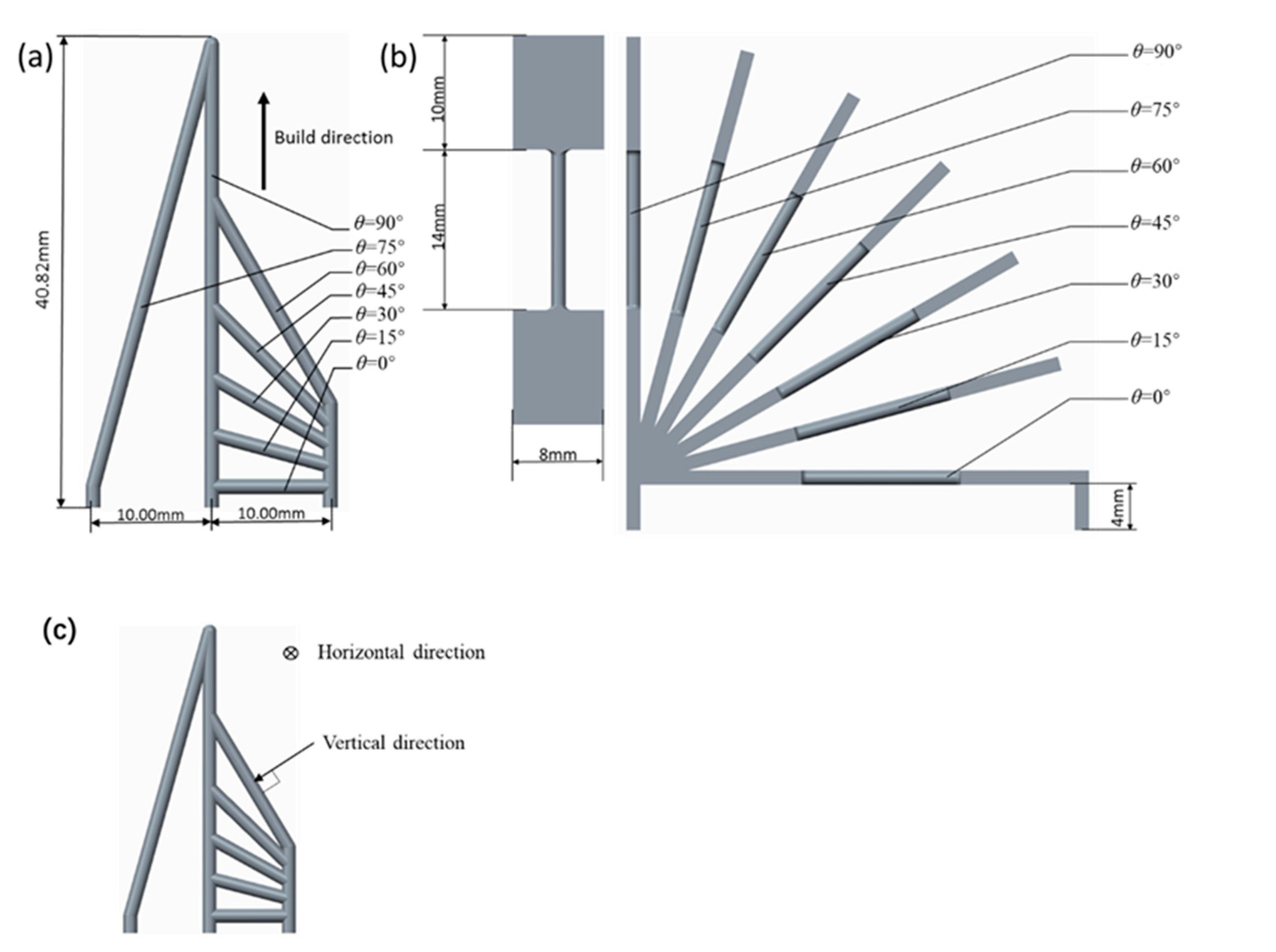 (a)

40.82mm

Build direction

$\theta$=90°
$\theta$=75°
$\theta$=60°
$\theta$=45°
$\theta$=30°
$\theta$=15°
$\theta$=0°

10.00mm
10.00mm

(b)

10mm
14mm
8mm

$\theta$=90°
$\theta$=75°
$\theta$=60°
$\theta$=45°
$\theta$=30°
$\theta$=15°
$\theta$=0°

4mm

(c)

⊗ Horizontal direction

Vertical direction