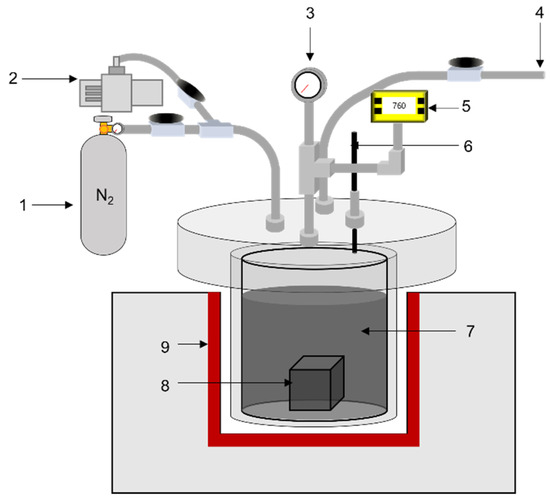 3

4

2

760

5

6

1

$N_2$

7

9

8