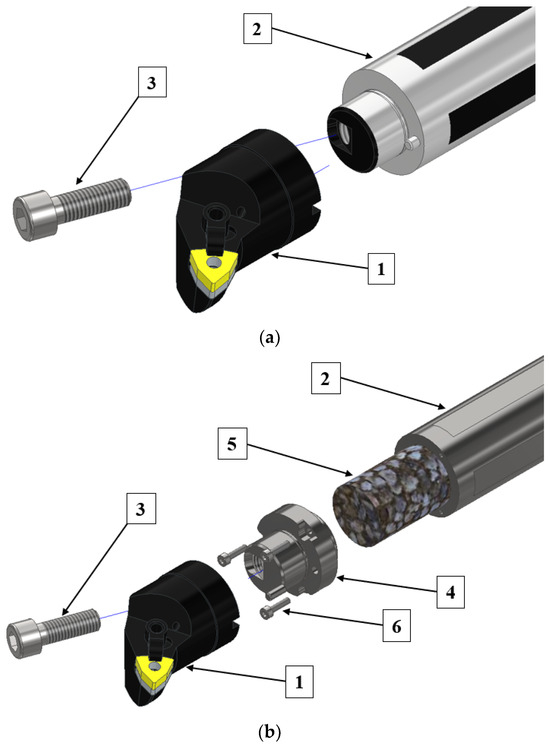 2

3

1

(a)

2

5

3

4

6

1

(b)