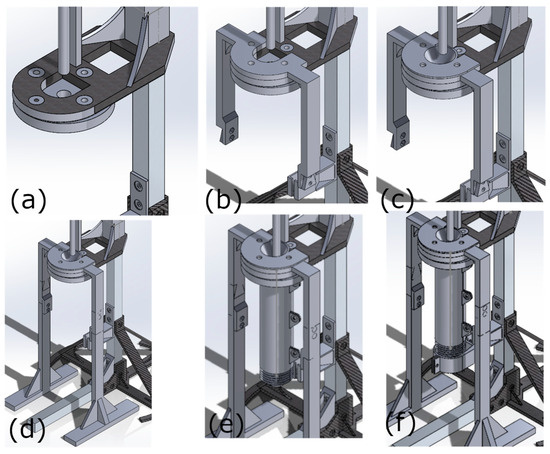 (a)

(b)

(c)

(d)

(e)

(f)